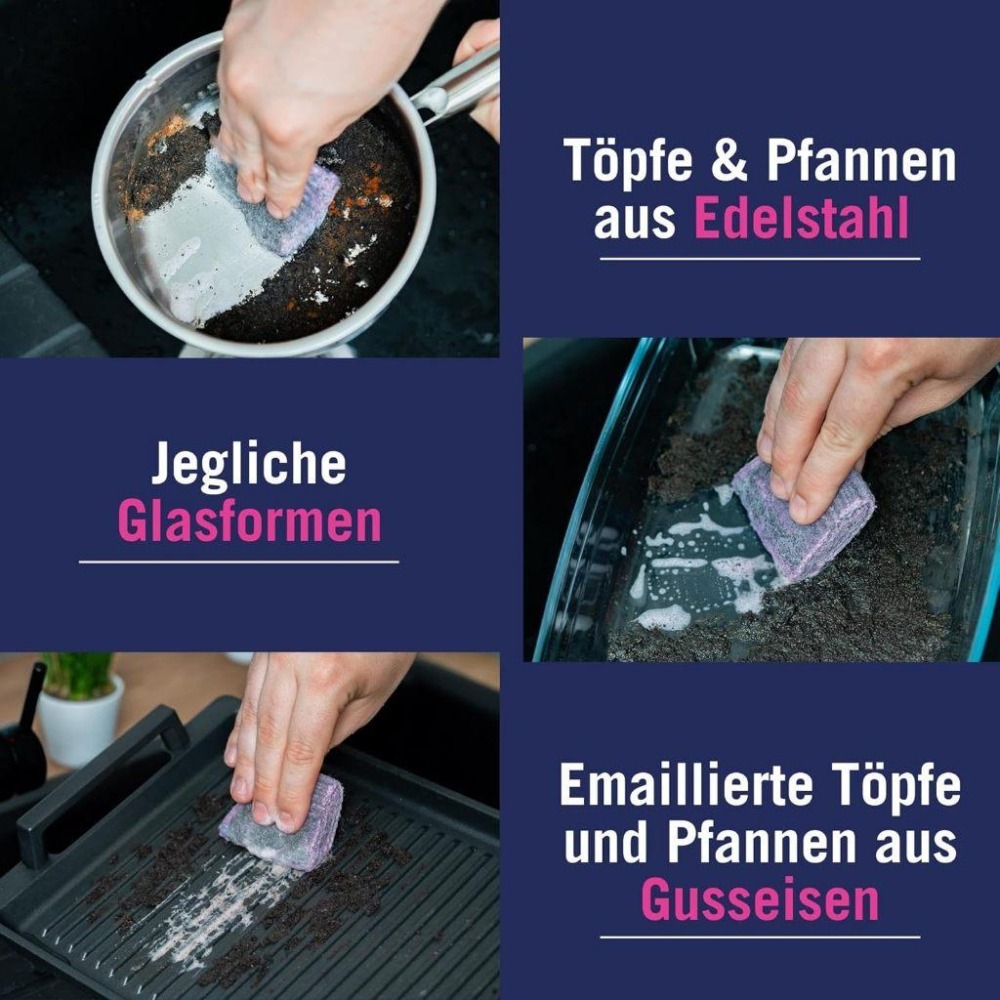 Töpfe & Pfannen aus Edelstahl

Jegliche Glasformen

Emaillierte Töpfe und Pfannen aus Gusseisen