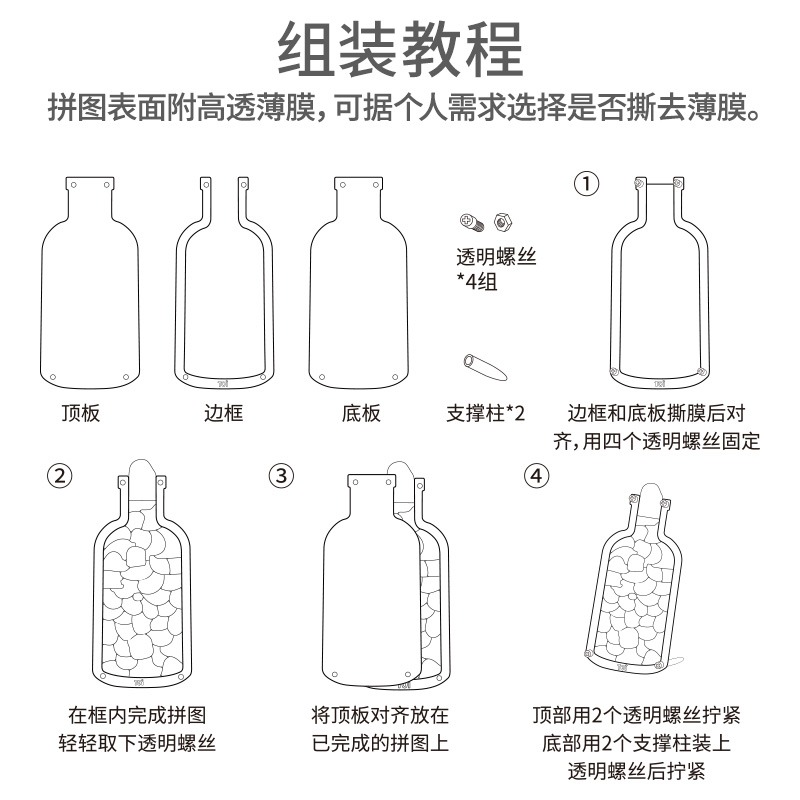 组装教程

拼图表面附高透薄膜，可据个人需求选择是否撕去薄膜。

顶板

边框

底板

透明螺丝
*4组

支撑柱*2

①
边框和底板撕膜后对齐，用四个透明螺丝固定

②
在框内完成拼图
轻轻取下透明螺丝

③
将顶板对齐放在
已完成的拼图上

④
顶部用2个透明螺丝拧紧
底部用2个支撑柱装上
透明螺丝后拧紧