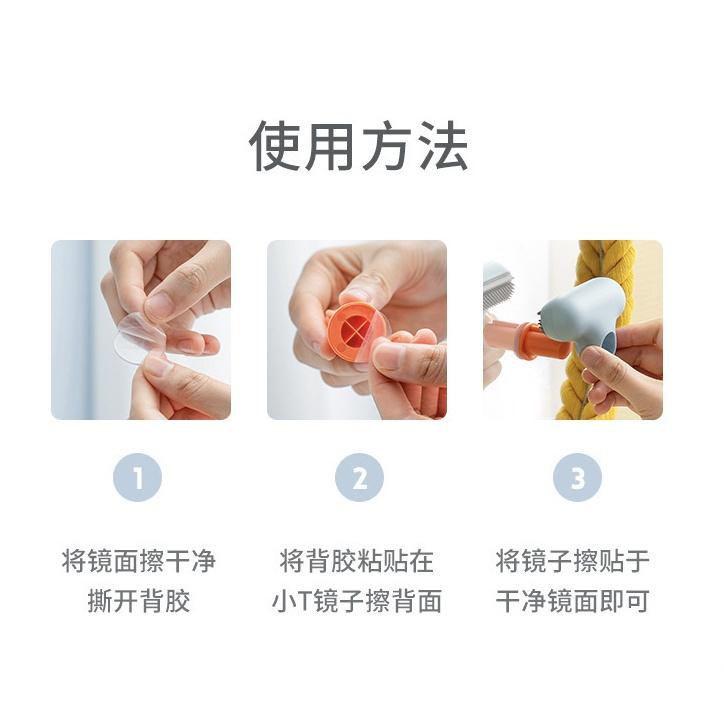 使用方法

1

将镜面擦干净
撕开背胶

2

将背胶粘贴在
小T镜子擦背面

3

将镜子擦贴于
干净镜面即可