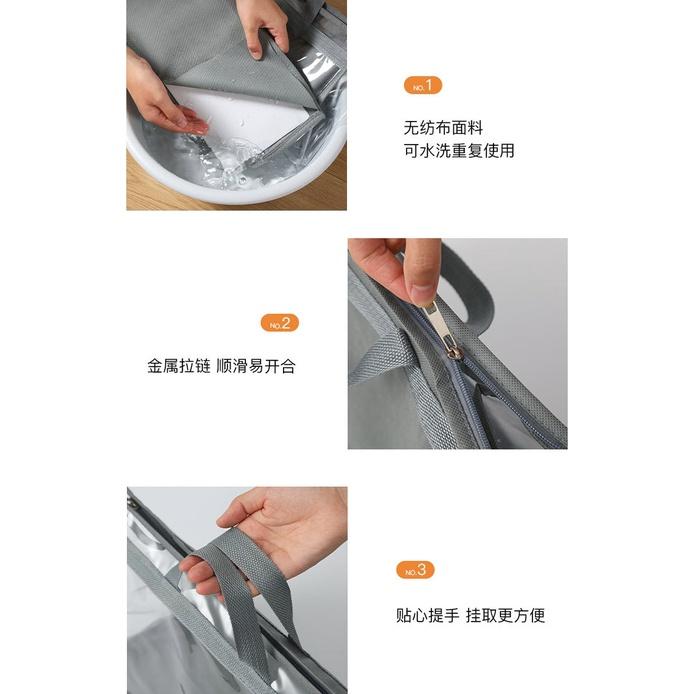 NO.1

无纺布面料
可水洗重复使用

NO.2

金属拉链 顺滑易开合

NO.3

贴心提手 挂取更方便