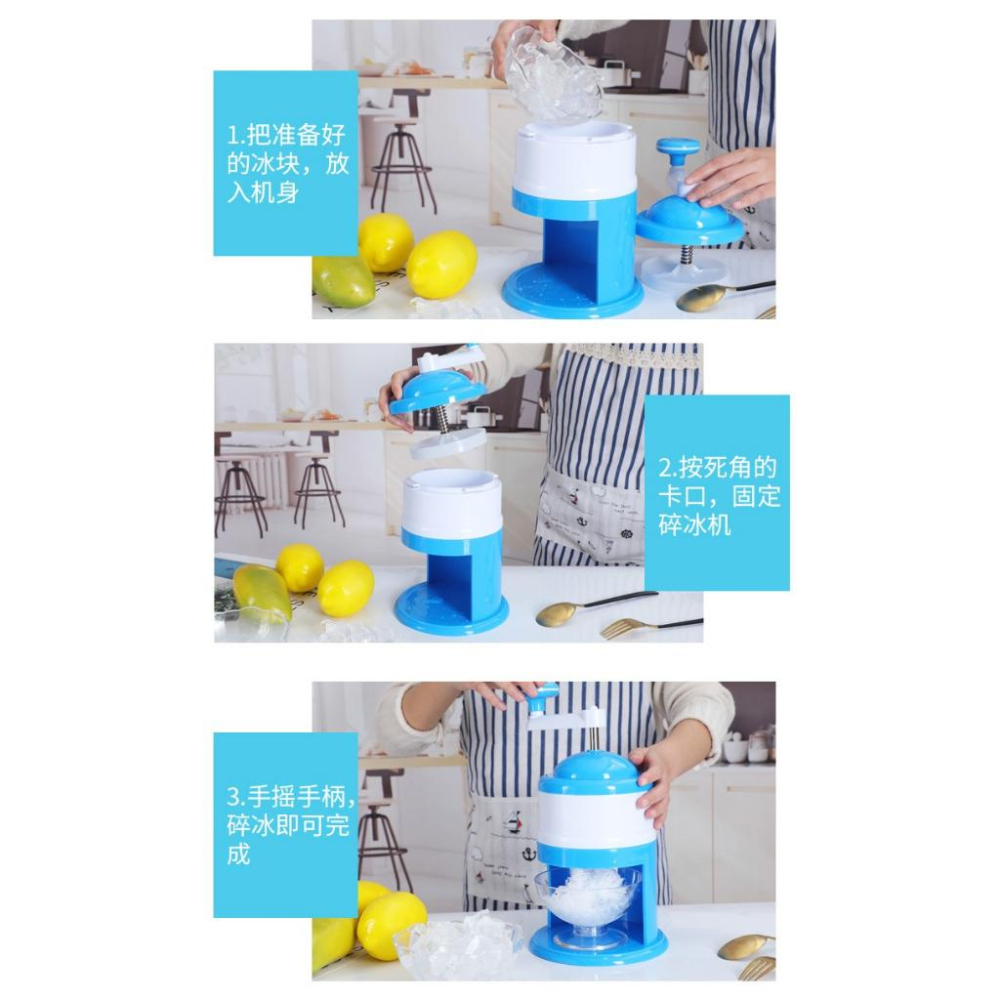 1.把准备好的冰块，放入机身

2.按死角的卡口，固定碎冰机

3.手摇手柄，碎冰即可完成