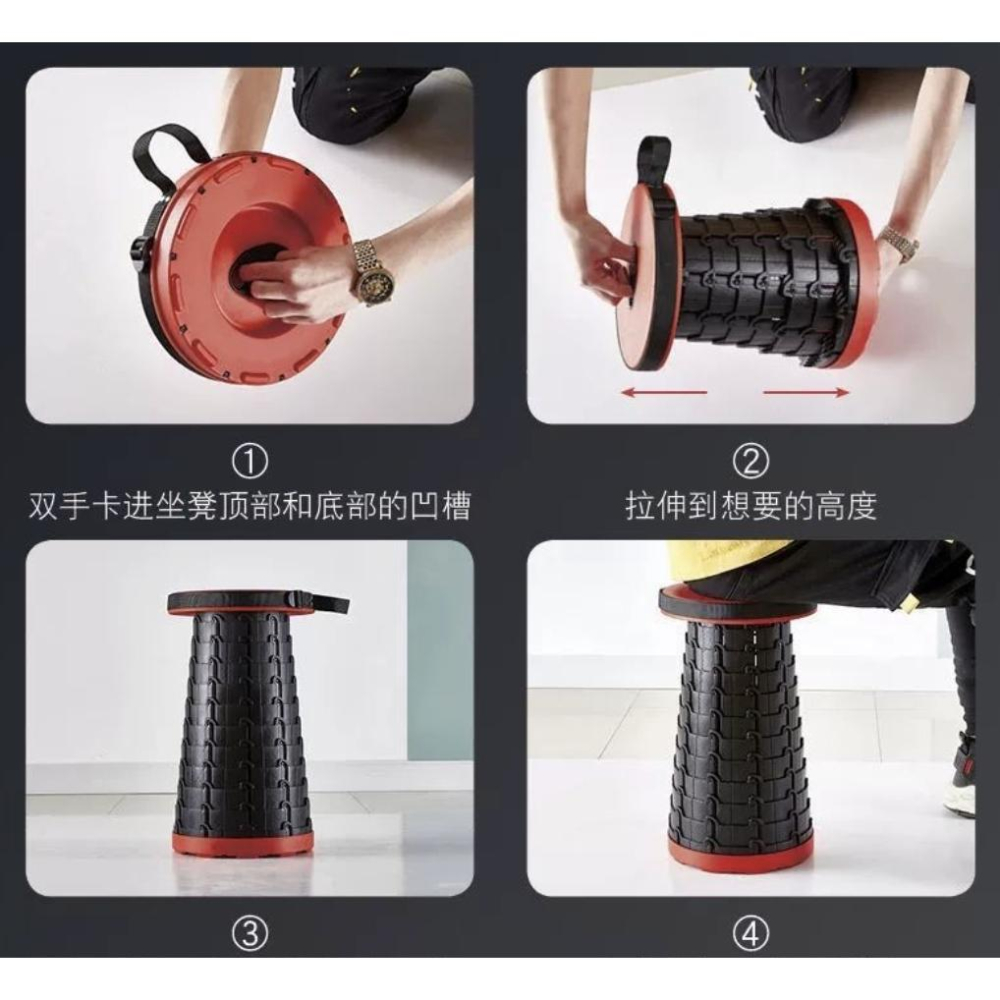 ①
双手卡进坐凳顶部和底部的凹槽

②
拉伸到想要的高度

③

④