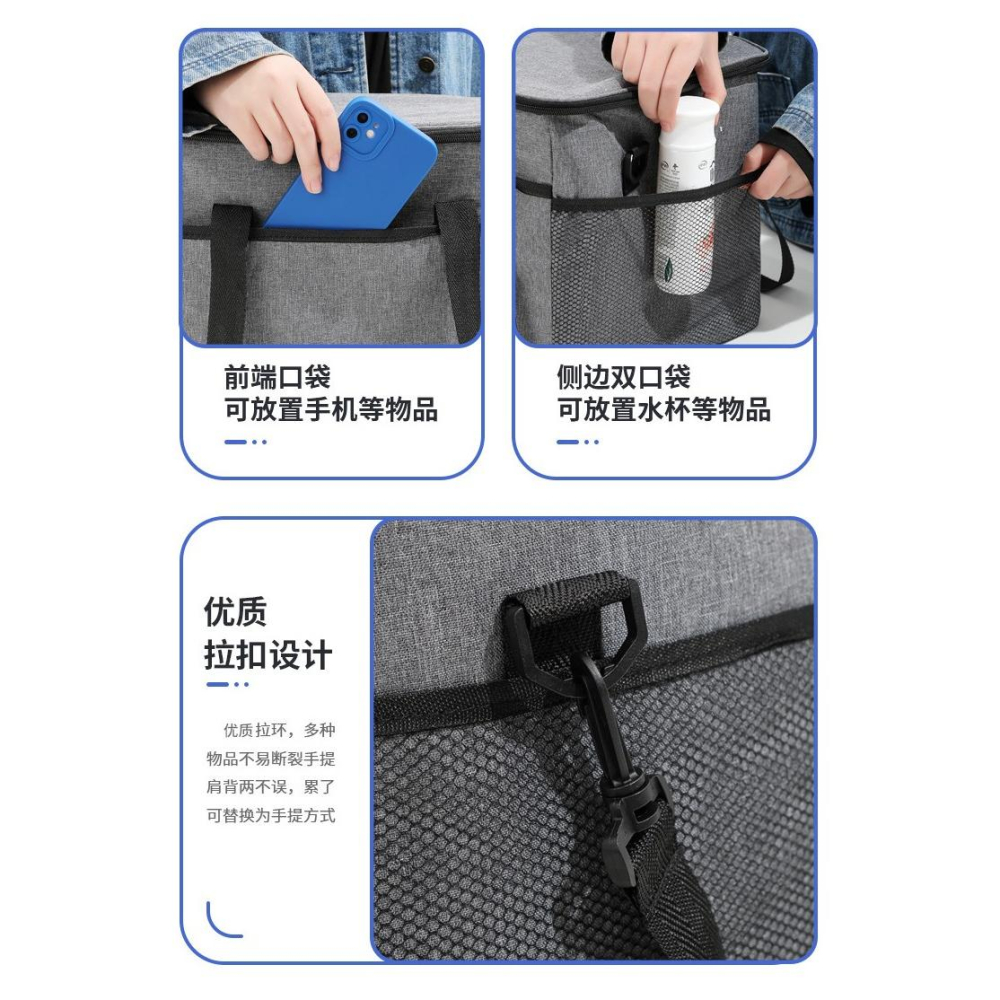 前端口袋
可放置手机等物品

侧边双口袋
可放置水杯等物品

优质
拉扣设计

优质拉环，多种物品不易断裂手提肩背两不误，累了可替换为手提方式