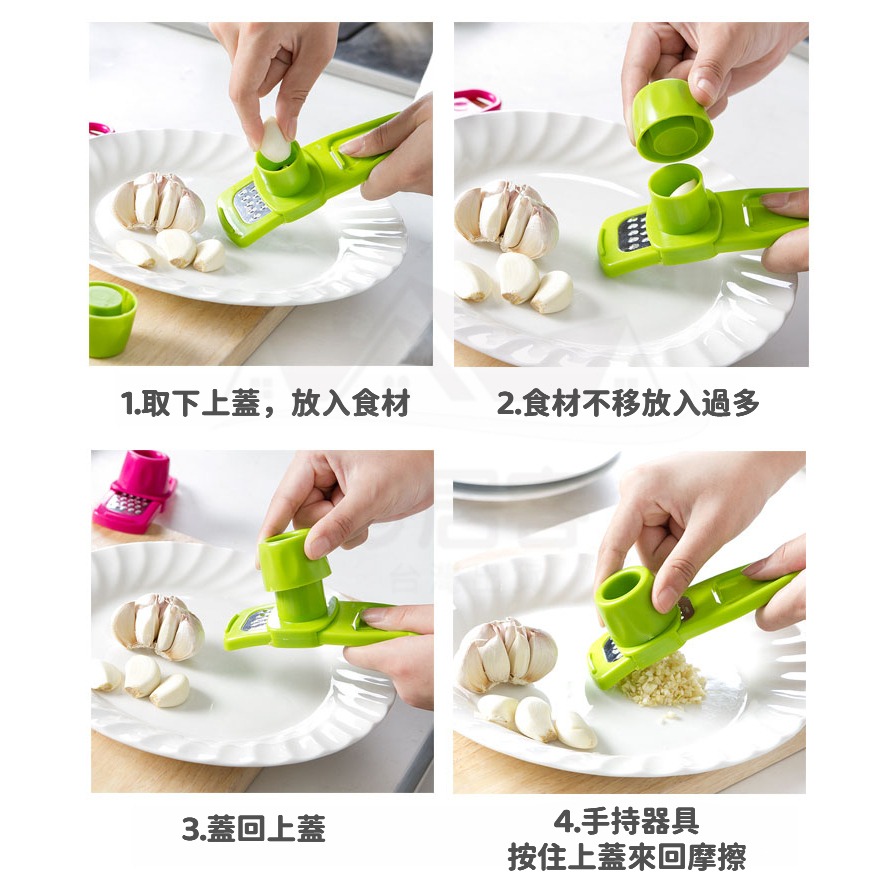 1.取下上蓋，放入食材

2.食材不移放入過多

3.蓋回上蓋

4.手持器具
按住上蓋來回摩擦