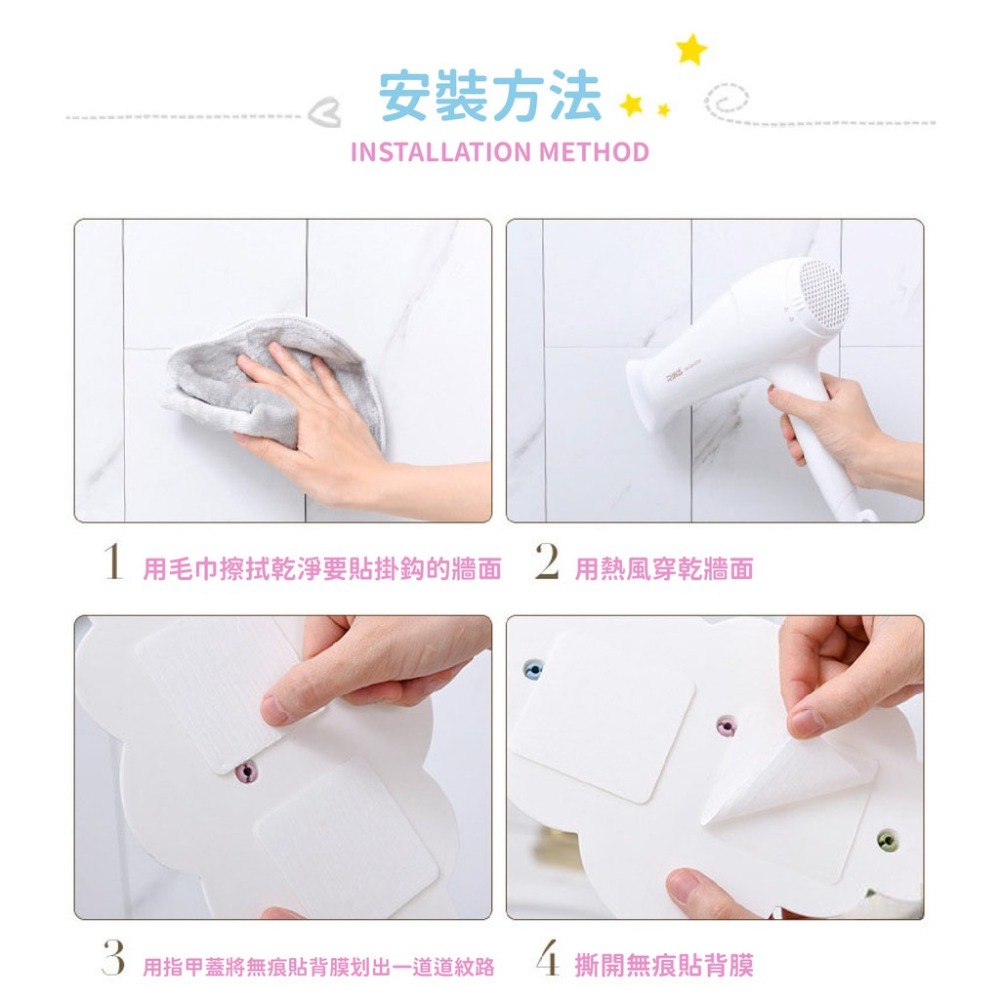 安裝方法
INSTALLATION METHOD

1 用毛巾擦拭乾淨要貼掛鈎的牆面

2 用熱風穿乾牆面

3 用指甲蓋將無痕貼背膜划出一道道紋路

4 撕開無痕貼背膜