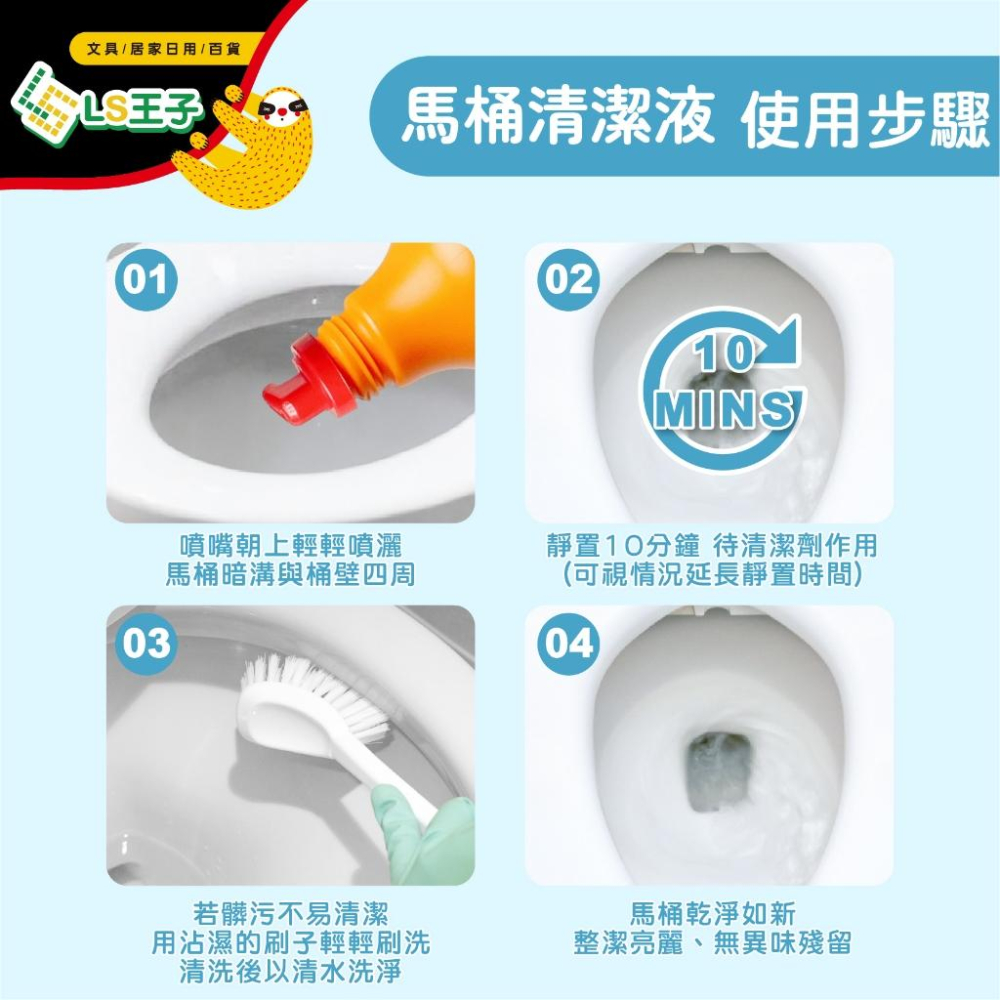 文具/居家日用/百貨

LS王子

馬桶清潔液 使用步驟

01

噴嘴朝上輕輕噴灑
馬桶暗溝與桶壁四周

02

10
MINS

靜置10分鐘 待清潔劑作用
(可視情況延長靜置時間)

03

若髒污不易清潔
用沾濕的刷子輕輕刷洗
清洗後以清水洗淨

04

馬桶乾淨如新
整潔亮麗、無異味殘留