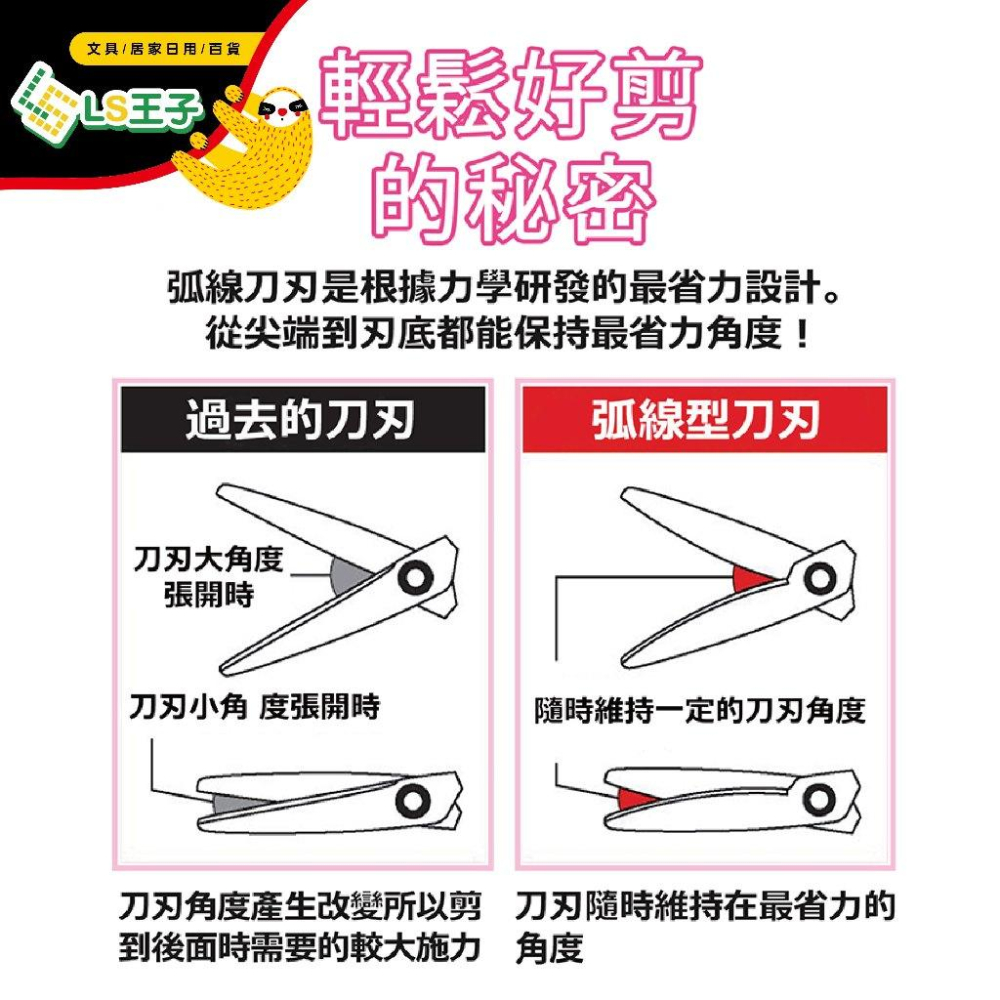 文具/居家日用/百貨
LS王子

輕鬆好剪的秘密

弧線刀刃是根據力學研發的最省力設計。
從尖端到刃底都能保持最省力角度！

過去的刀刃

刀刃大角度張開時

刀刃小角 度張開時

刀刃角度產生改變所以剪到後面時需要的較大施力

弧線型刀刃

隨時維持一定的刀刃角度

刀刃隨時維持在最省力的角度