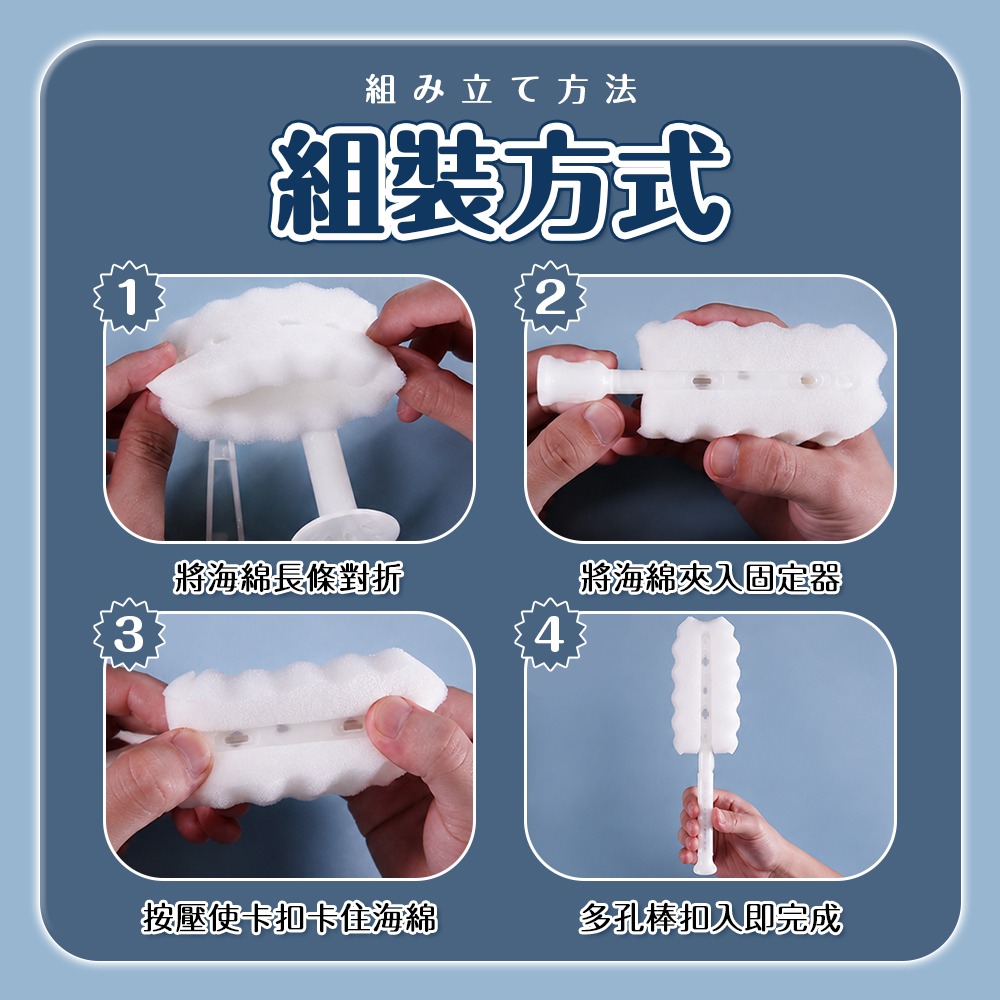 組み立て方法

組裝方式

1

將海綿長條對折

2

將海綿夾入固定器

3

按壓使卡扣卡住海綿

4

多孔棒扣入即完成