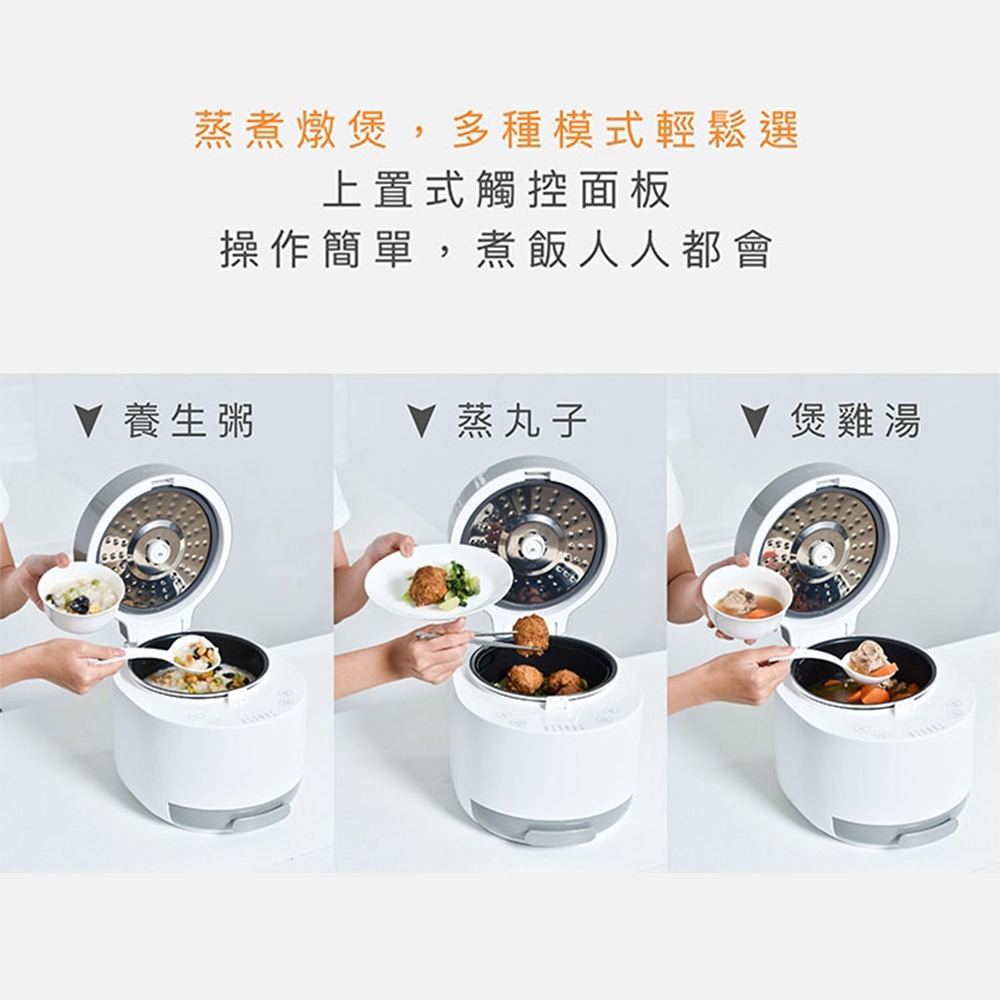 蒸煮燉煲，多種模式輕鬆選
上置式觸控面板
操作簡單，煮飯人人都會

▼ 養生粥

▼ 蒸丸子

▼ 煲雞湯