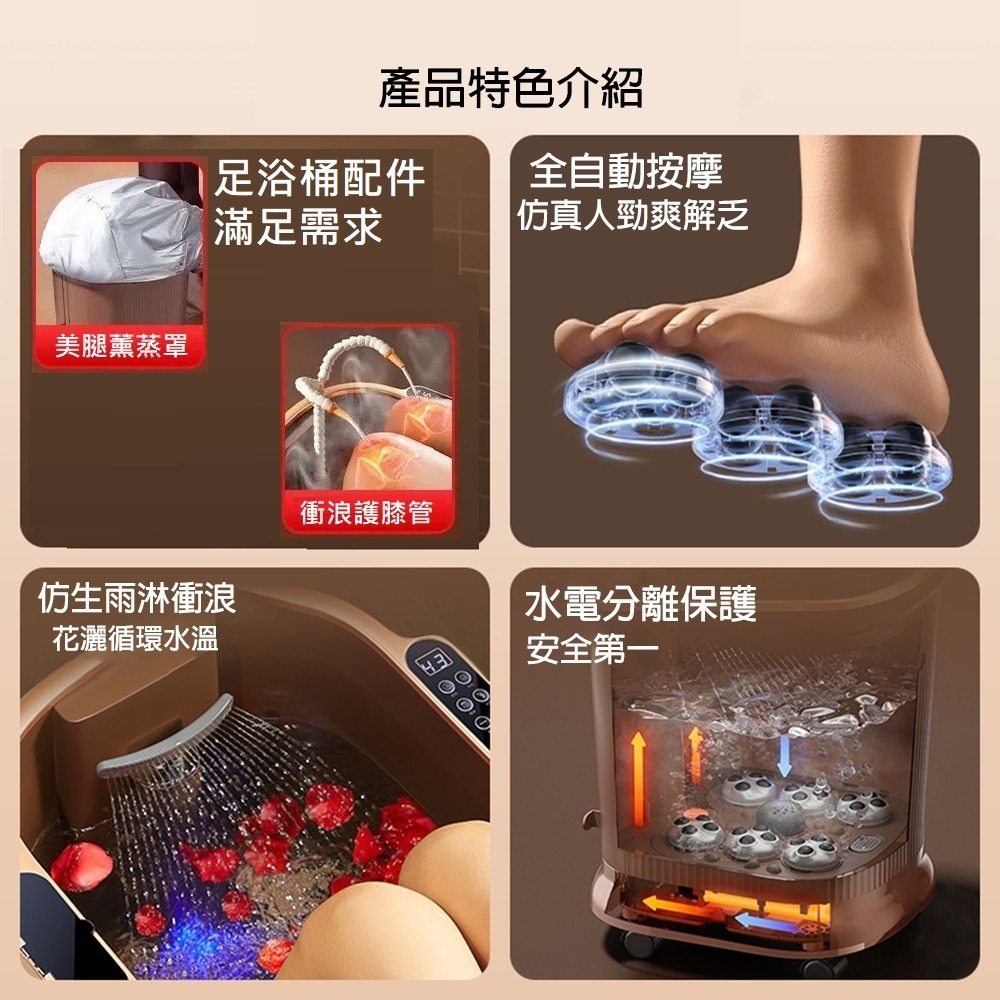 產品特色介紹

足浴桶配件
滿足需求

美腿薰蒸罩

衝浪護膝管

全自動按摩
仿真人勁爽解乏

仿生雨淋衝浪
花灑循環水溫

43

水電分離保護
安全第一