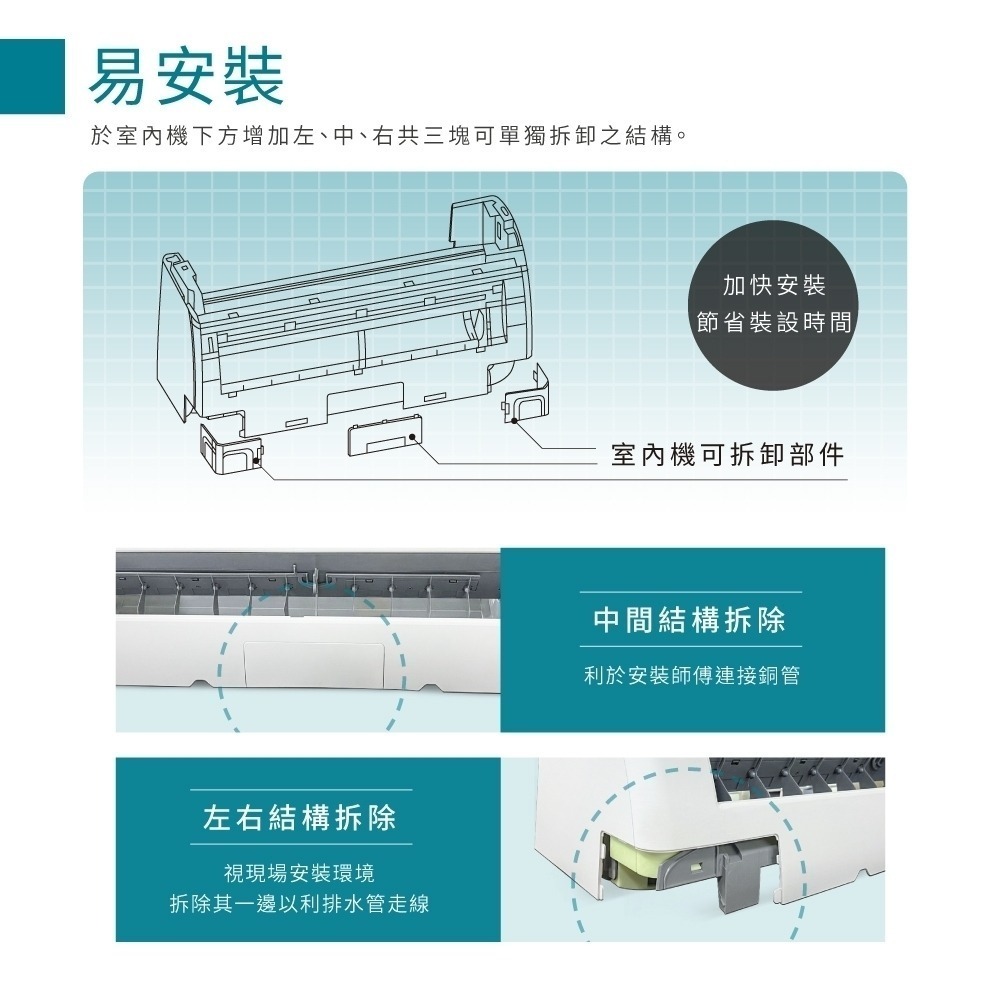 易安裝

於室內機下方增加左、中、右共三塊可單獨拆卸之結構。

加快安裝
節省裝設時間

室內機可拆卸部件

中間結構拆除

利於安裝師傅連接銅管

左右結構拆除

視現場安裝環境
拆除其一邊以利排水管走線