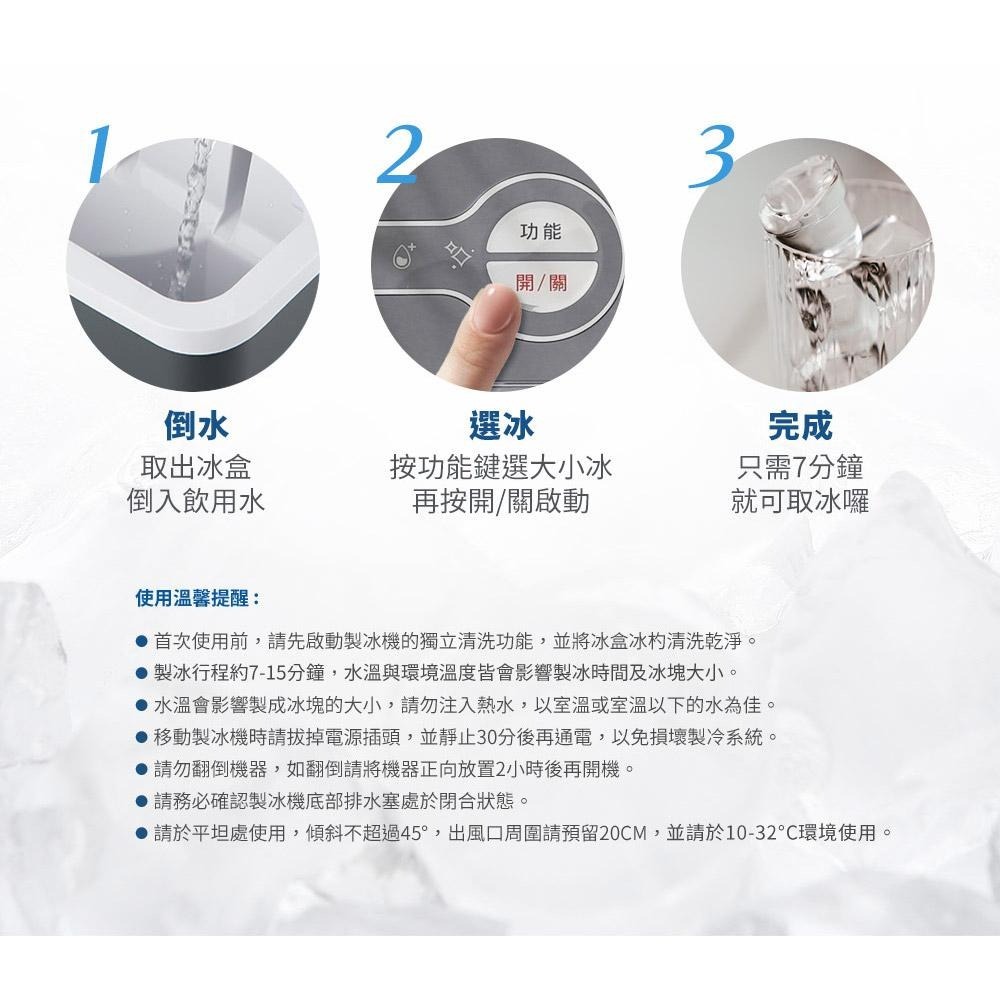 1

倒水
取出冰盒
倒入飲用水

2

功能
開/關

選冰
按功能鍵選大小冰
再按開/關啟動

3

完成
只需7分鐘
就可取冰囉

使用溫馨提醒：

● 首次使用前，請先啟動製冰機的獨立清洗功能，並將冰盒冰杓清洗乾淨。
● 製冰行程約7-15分鐘，水溫與環境溫度皆會影響製冰時間及冰塊大小。
● 水溫會影響製成冰塊的大小，請勿注入熱水，以室溫或室溫以下的水為佳。
● 移動製冰機時請拔掉電源插頭，並靜止30分後再通電，以免損壞製冷系統。
● 請勿翻倒機器，如翻倒請將機器正向放置2小時後再開機。
● 請務必確認製冰機底部排水塞處於閉合狀態。
● 請於平坦處使用，傾斜不超過45°，出風口周圍請預留20CM，並請於10-32°C環境使用。