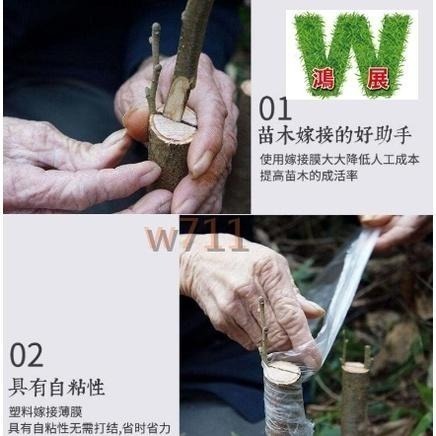 W
鴻 展

01
苗木嫁接的好助手
使用嫁接膜大大降低人工成本
提高苗木的成活率

w711

02
具有自粘性
塑料嫁接薄膜
具有自粘性无需打结,省时省力