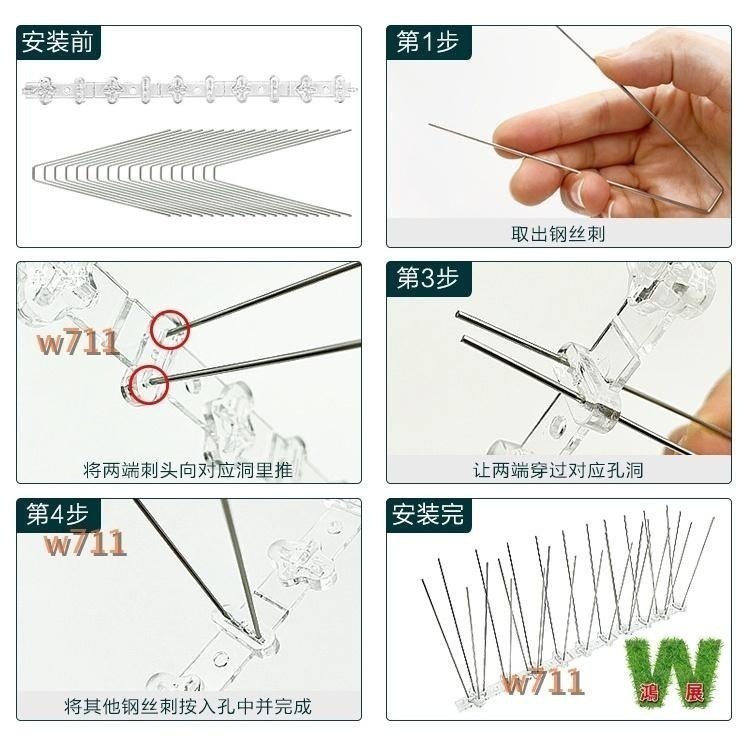 安装前

第1步

取出钢丝刺

w711

将两端刺头向对应洞里推

第3步

让两端穿过对应孔洞

第4步

w711

将其他钢丝刺按入孔中并完成

安装完

w711

W

鴻 展