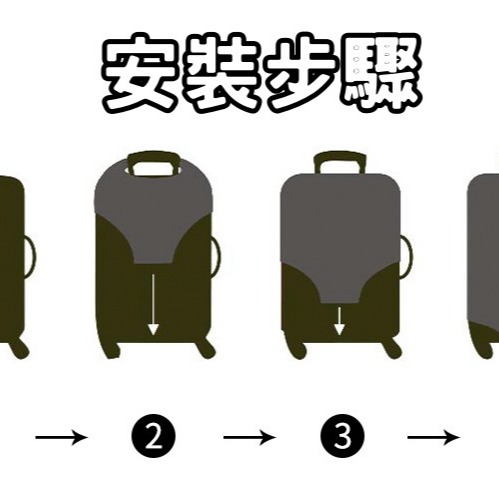 安裝步驟

→ ❷ → ❸ →