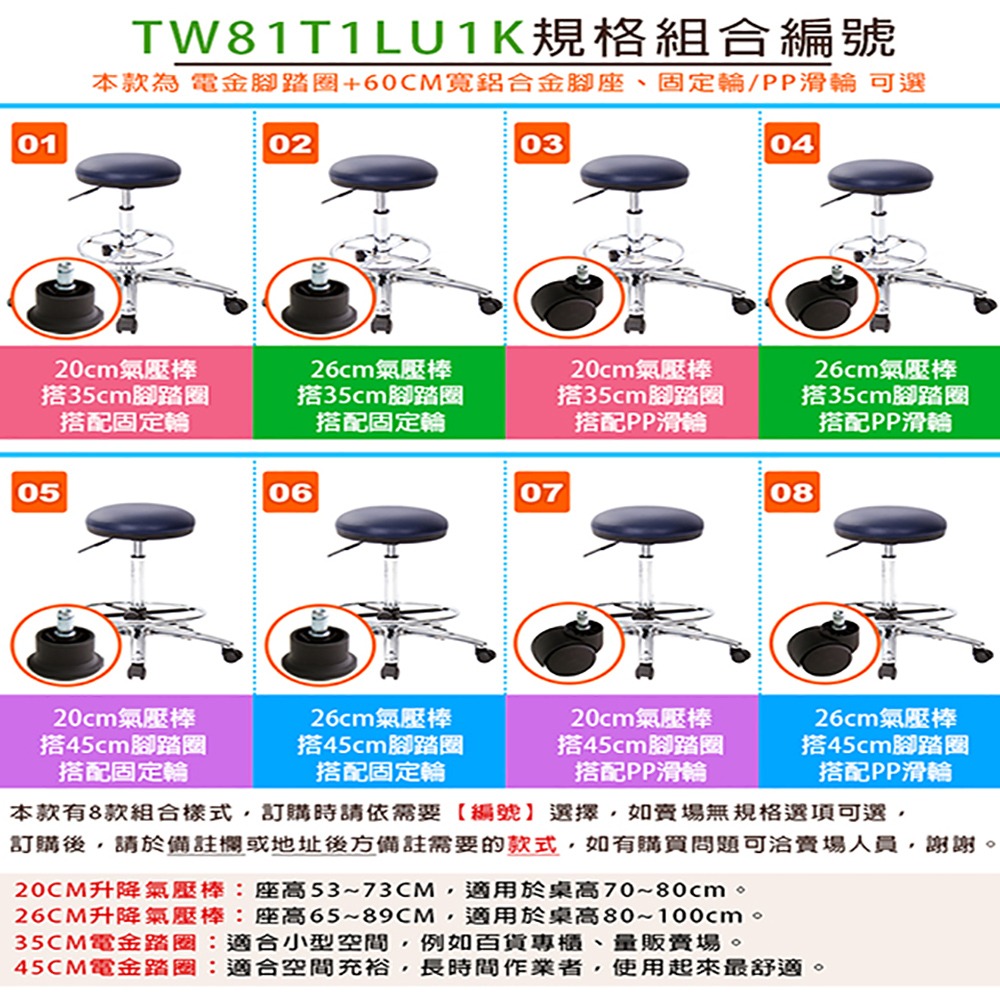 TW81T1LU1K規格組合編號

本款為 電金腳踏圈+60CM寬鋁合金腳座、固定輪/PP滑輪 可選

01

20cm氣壓棒
搭35cm腳踏圈
搭配固定輪

02

26cm氣壓棒
搭35cm腳踏圈
搭配固定輪

03

20cm氣壓棒
搭35cm腳踏圈
搭配PP滑輪

04

26cm氣壓棒
搭35cm腳踏圈
搭配PP滑輪

05

20cm氣壓棒
搭45cm腳踏圈
搭配固定輪

06

26cm氣壓棒
搭45cm腳踏圈
搭配固定輪

07

20cm氣壓棒
搭45cm腳踏圈
搭配PP滑輪

08

26cm氣壓棒
搭45cm腳踏圈
搭配PP滑輪

本款有8款組合樣式，訂購時請依需要【編號】選擇，如賣場無規格選項可選，訂購後，請於備註欄或地址後方備註需要的款式，如有購買問題可洽賣場人員，謝謝。

20CM升降氣壓棒：座高53~73CM，適用於桌高70~80cm。
26CM升降氣壓棒：座高65~89CM，適用於桌高80~100cm。
35CM電金踏圈：適合小型空間，例如百貨專櫃、量販賣場。
45CM電金踏圈：適合空間充裕，長時間作業者，使用起來最舒適。