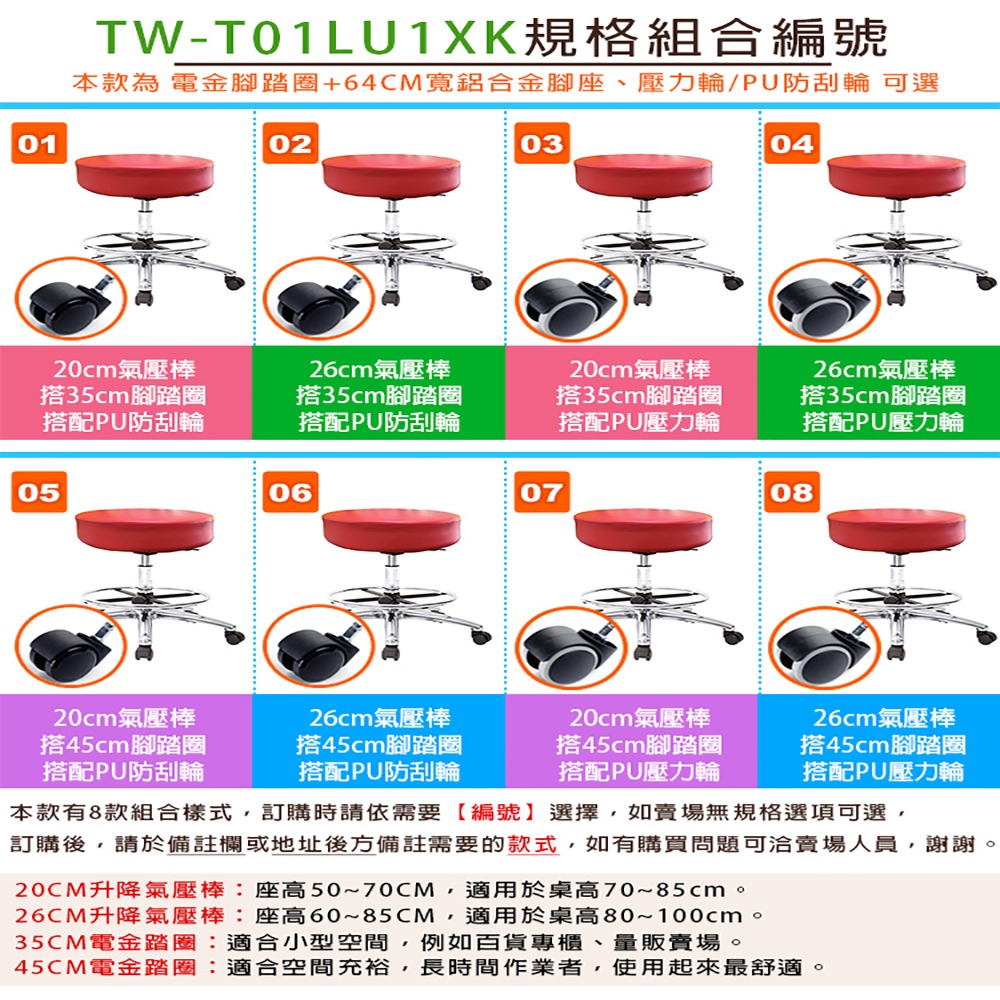 TW-T01LU1XK規格組合編號

本款為 電金腳踏圈+64CM寬鋁合金腳座、壓力輪/PU防刮輪 可選

01
20cm氣壓棒
搭35cm腳踏圈
搭配PU防刮輪

02
26cm氣壓棒
搭35cm腳踏圈
搭配PU防刮輪

03
20cm氣壓棒
搭35cm腳踏圈
搭配PU壓力輪

04
26cm氣壓棒
搭35cm腳踏圈
搭配PU壓力輪

05
20cm氣壓棒
搭45cm腳踏圈
搭配PU防刮輪

06
26cm氣壓棒
搭45cm腳踏圈
搭配PU防刮輪

07
20cm氣壓棒
搭45cm腳踏圈
搭配PU壓力輪

08
26cm氣壓棒
搭45cm腳踏圈
搭配PU壓力輪

本款有8款組合樣式，訂購時請依需要【編號】選擇，如賣場無規格選項可選，訂購後，請於備註欄或地址後方備註需要的款式，如有購買問題可洽賣場人員，謝謝。

20CM升降氣壓棒：座高50~70CM，適用於桌高70~85cm。
26CM升降氣壓棒：座高60~85CM，適用於桌高80~100cm。
35CM電金踏圈：適合小型空間，例如百貨專櫃、量販賣場。
45CM電金踏圈：適合空間充裕，長時間作業者，使用起來最舒適。