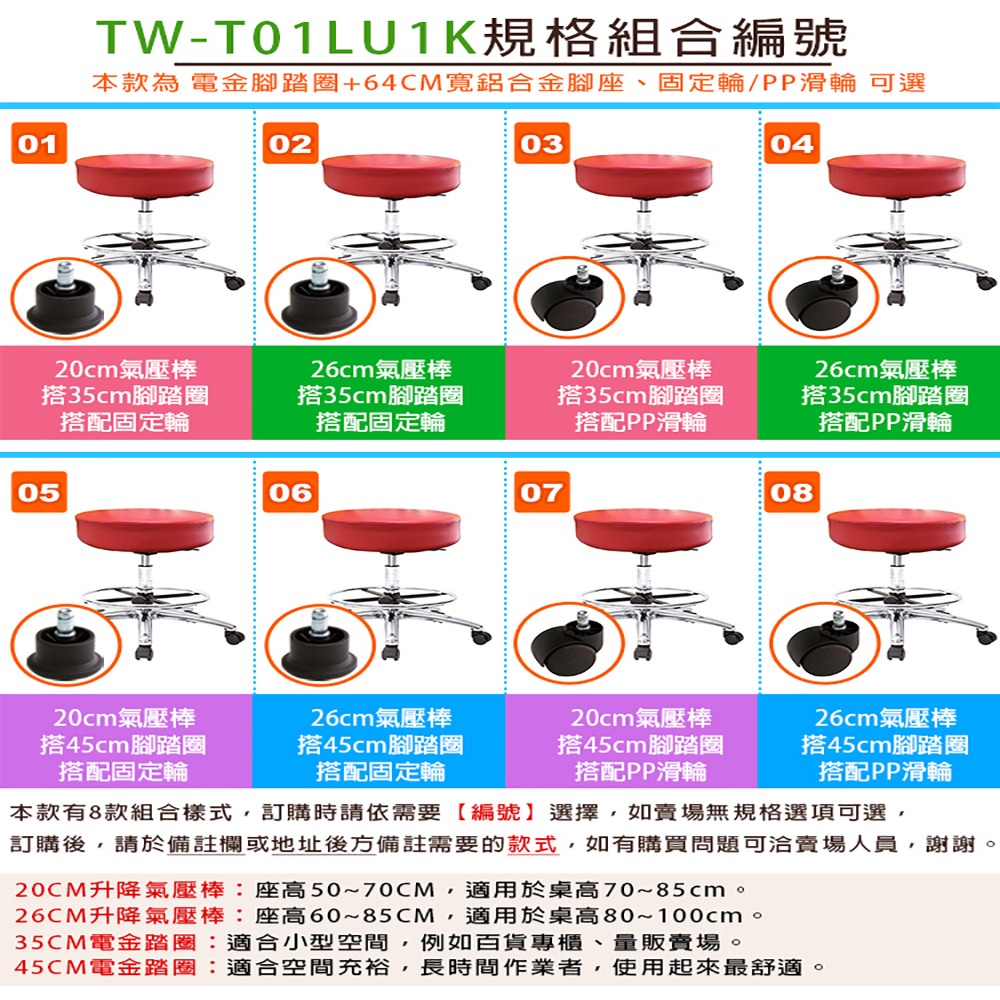 TW-T01LU1K規格組合編號
本款為 電金腳踏圈+64CM寬鋁合金腳座、固定輪/PP滑輪 可選

01
20cm氣壓棒
搭35cm腳踏圈
搭配固定輪

02
26cm氣壓棒
搭35cm腳踏圈
搭配固定輪

03
20cm氣壓棒
搭35cm腳踏圈
搭配PP滑輪

04
26cm氣壓棒
搭35cm腳踏圈
搭配PP滑輪

05
20cm氣壓棒
搭45cm腳踏圈
搭配固定輪

06
26cm氣壓棒
搭45cm腳踏圈
搭配固定輪

07
20cm氣壓棒
搭45cm腳踏圈
搭配PP滑輪

08
26cm氣壓棒
搭45cm腳踏圈
搭配PP滑輪

本款有8款組合樣式，訂購時請依需要【編號】選擇，如賣場無規格選項可選，訂購後，請於備註欄或地址後方備註需要的款式，如有購買問題可洽賣場人員，謝謝。

20CM升降氣壓棒：座高50~70CM，適用於桌高70~85cm。
26CM升降氣壓棒：座高60~85CM，適用於桌高80~100cm。
35CM電金踏圈：適合小型空間，例如百貨專櫃、量販賣場。
45CM電金踏圈：適合空間充裕，長時間作業者，使用起來最舒適。