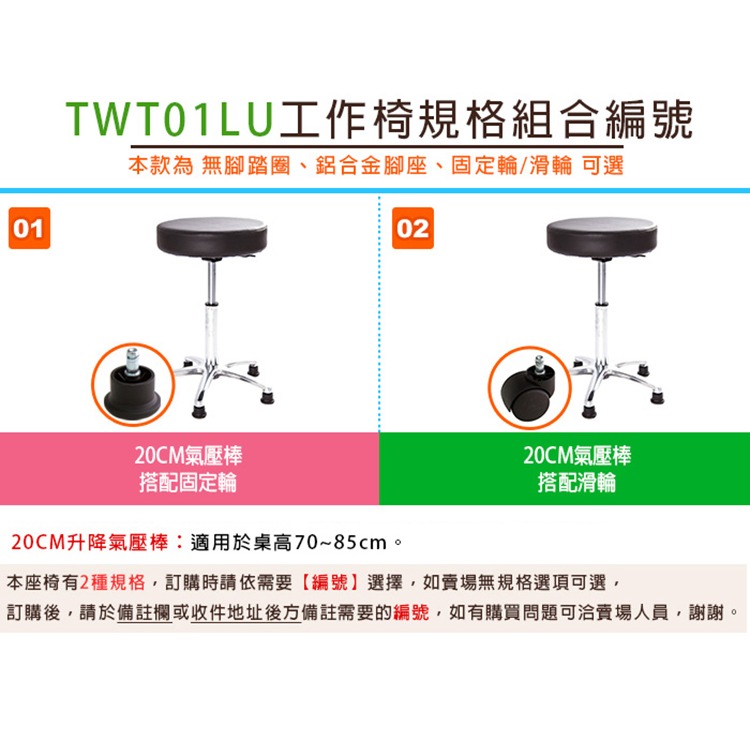 TWT01LU工作椅規格組合編號

本款為 無腳踏圈、鋁合金腳座、固定輪/滑輪 可選

01

20CM氣壓棒
搭配固定輪

02

20CM氣壓棒
搭配滑輪

20CM升降氣壓棒：適用於桌高70~85cm。

本座椅有2種規格，訂購時請依需要【編號】選擇，如賣場無規格選項可選，
訂購後，請於備註欄或收件地址後方備註需要的編號，如有購買問題可洽賣場人員，謝謝。