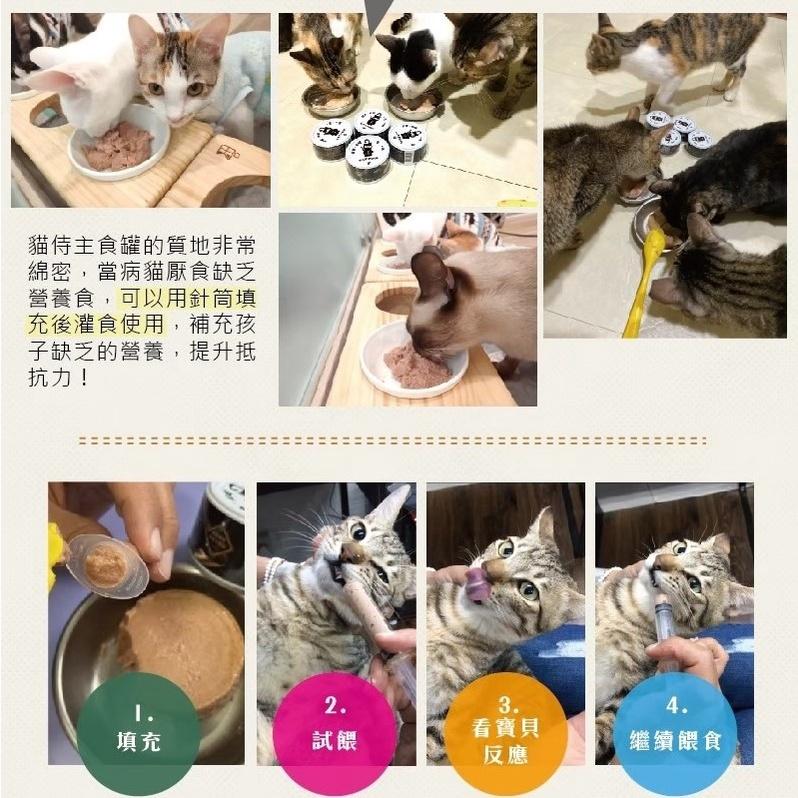 貓侍主食罐的質地非常綿密，當病貓厭食缺乏營養食，可以用針筒填充後灌食使用，補充孩子缺乏的營養，提升抵抗力！

1. 填充

2. 試餵

3. 看寶貝反應

4. 繼續餵食