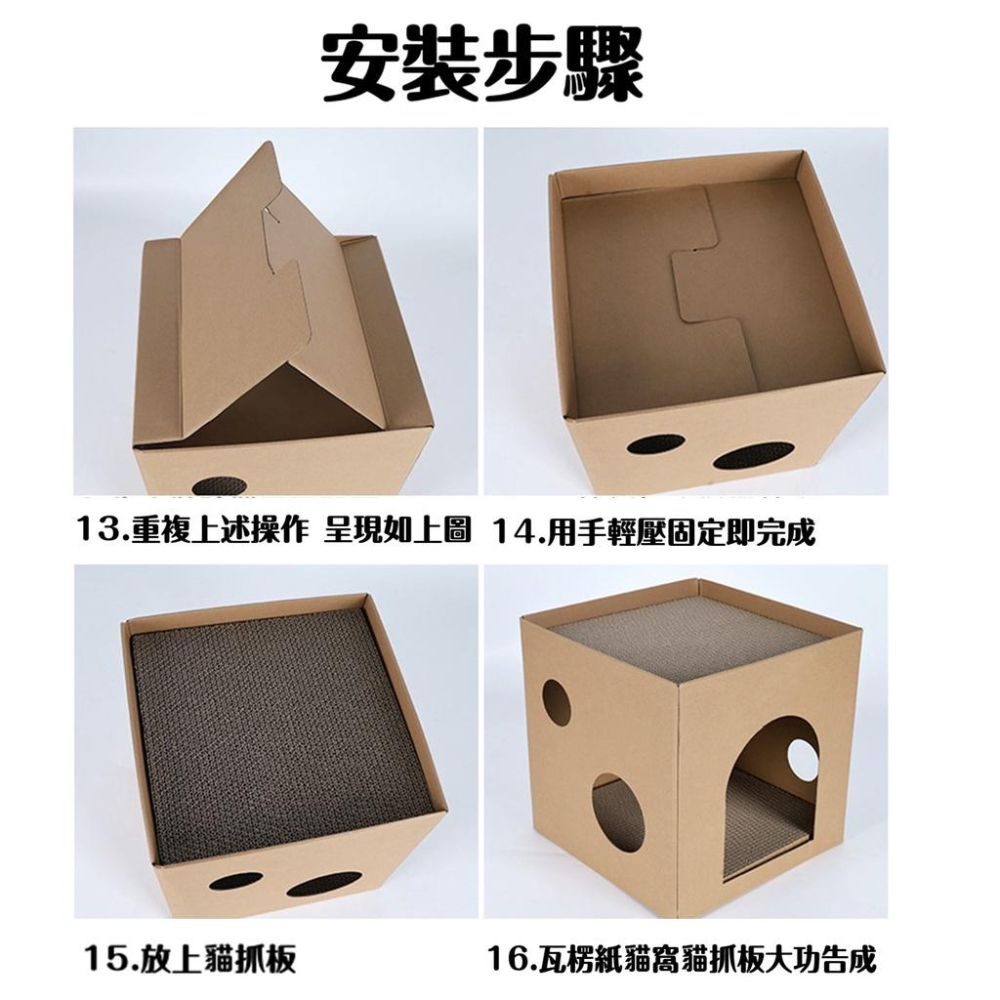 安裝步驟

13.重複上述操作 呈現如上圖

14.用手輕壓固定即完成

15.放上貓抓板

16.瓦楞紙貓窩貓抓板大功告成