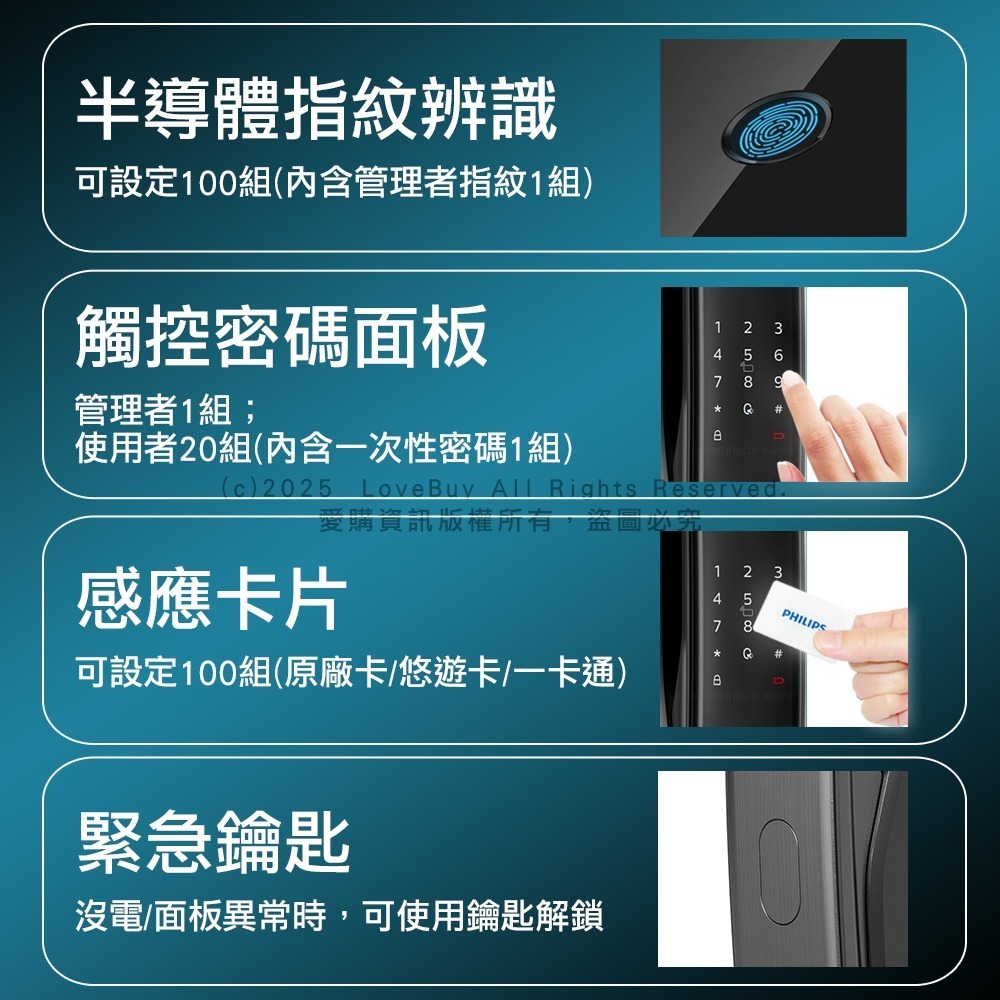 半導體指紋辨識

可設定100組(內含管理者指紋1組)

觸控密碼面板

管理者1組；
使用者20組(內含一次性密碼1組)

1 2 3
4 5 6
7 8 9
* 0 #

(c)2025 LoveBuy All Rights Reserved.
愛購資訊版權所有，盜圖必究

感應卡片

可設定100組(原廠卡/悠遊卡/一卡通)

1 2 3
4 5
7 8
* 0 #

PHILIPS

緊急鑰匙

沒電/面板異常時，可使用鑰匙解鎖