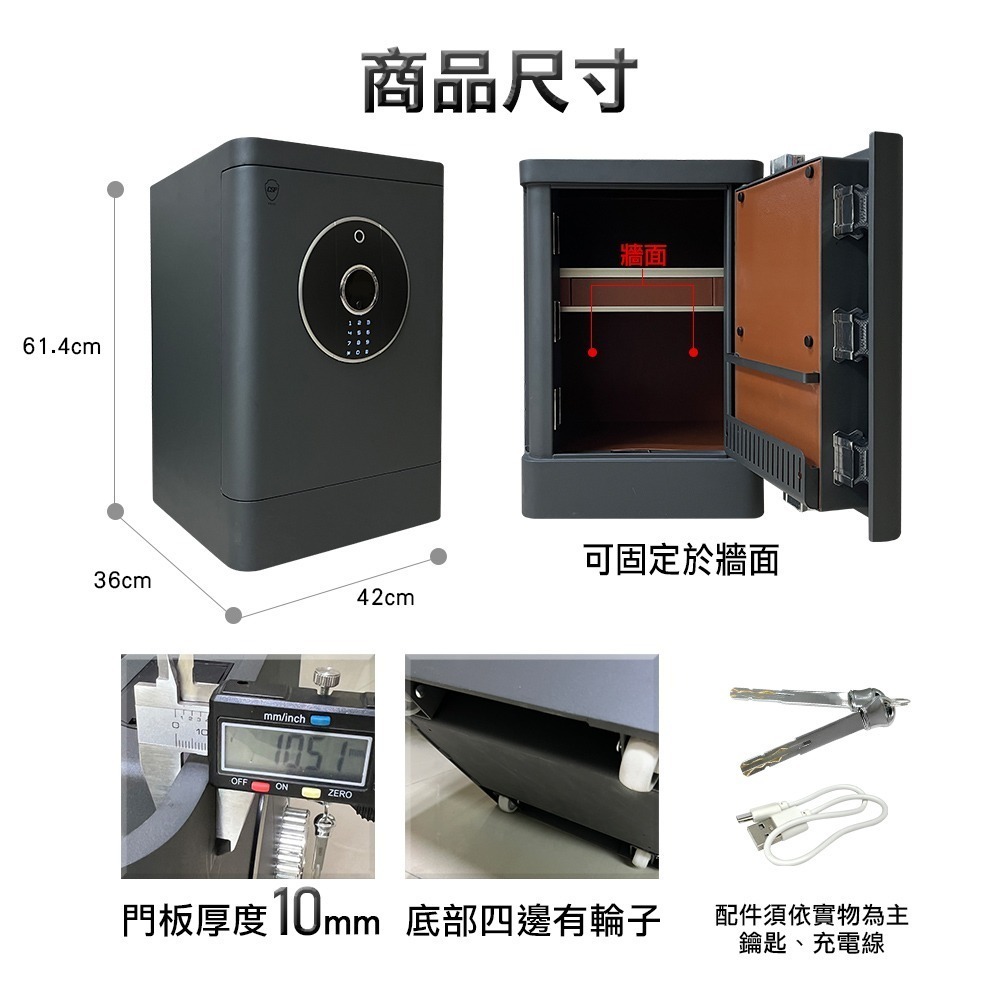 商品尺寸

61.4cm

36cm

42cm

牆面

可固定於牆面

mm/inch

10.51

OFF ON ZERO

門板厚度10mm

底部四邊有輪子

配件須依實物為主
鑰匙、充電線