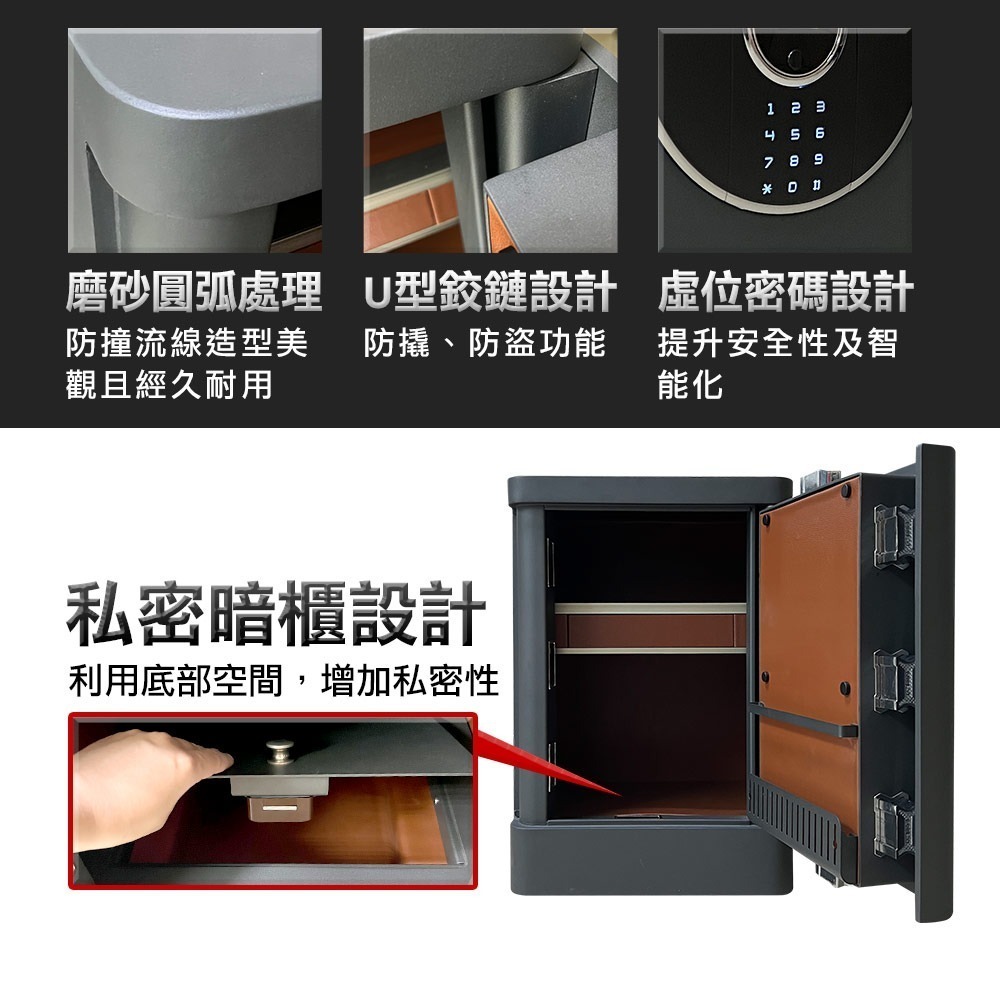 1 2 3
4 5 6
7 8 9
* 0 #

磨砂圓弧處理
防撞流線造型美觀且經久耐用

U型鉸鏈設計
防撬、防盜功能

虛位密碼設計
提升安全性及智能化

私密暗櫃設計
利用底部空間，增加私密性