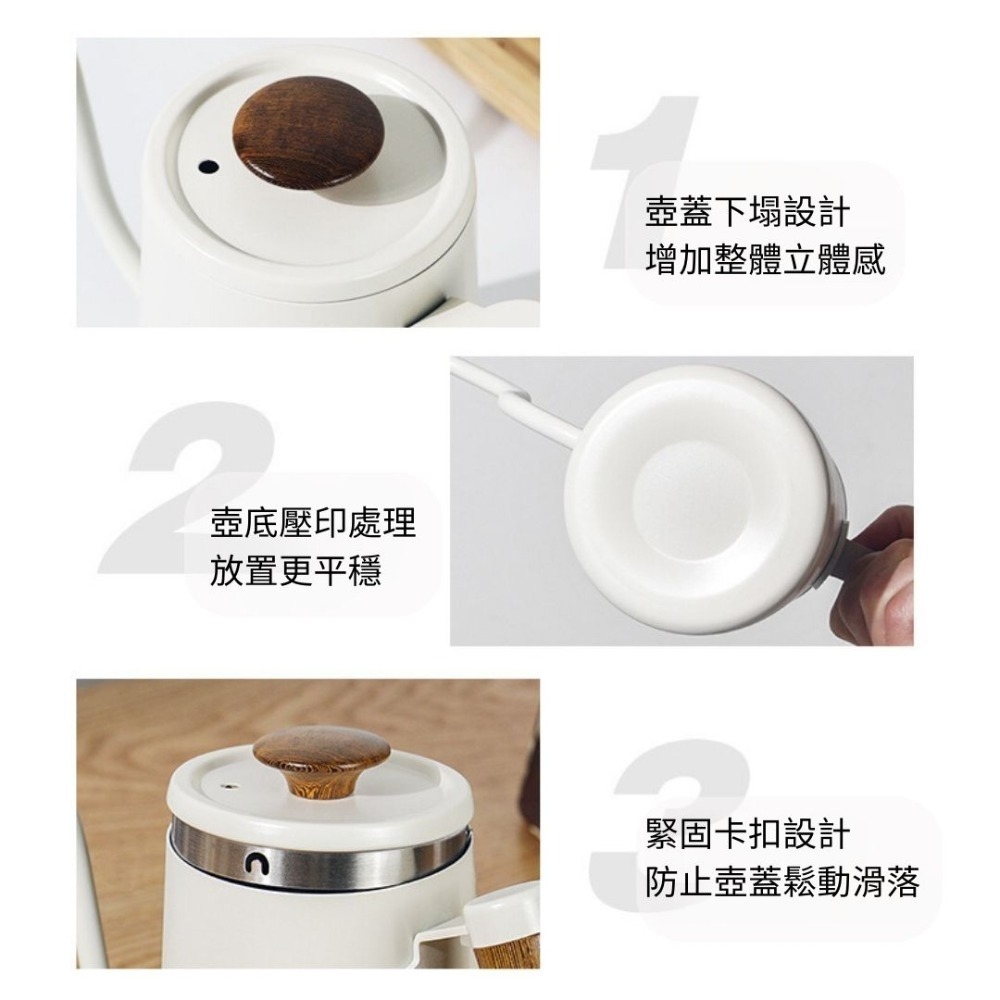 1

壺蓋下塌設計
增加整體立體感

2

壺底壓印處理
放置更平穩

3

緊固卡扣設計
防止壺蓋鬆動滑落