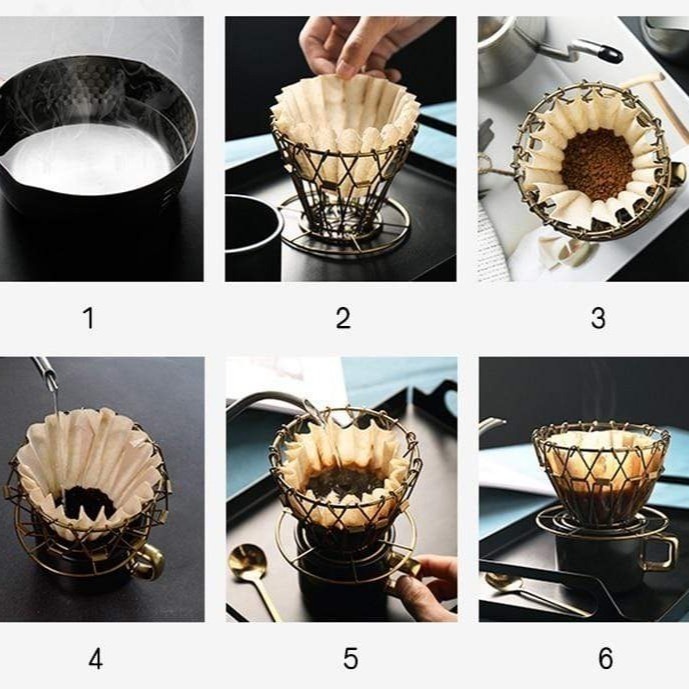 1

2

3

4

5

6