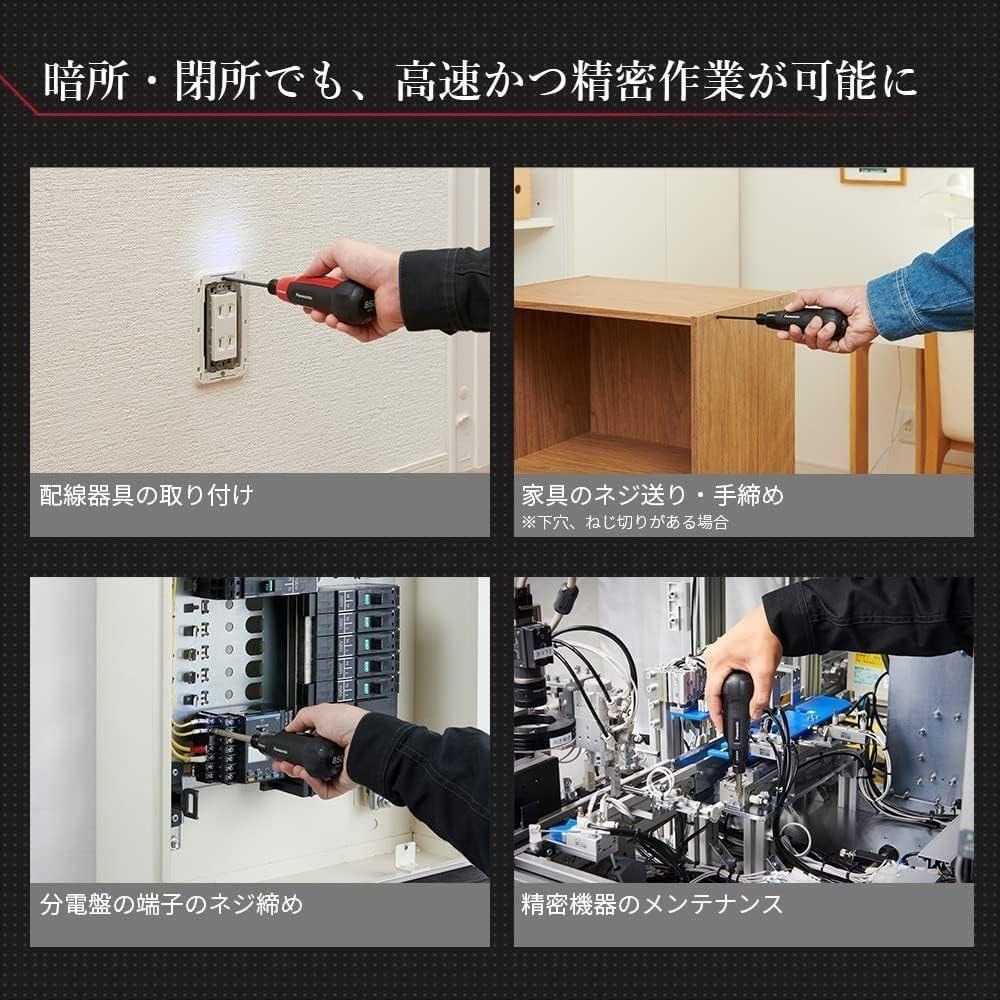 暗所・閉所でも、高速かつ精密作業が可能に

Panasonic

配線器具の取り付け

家具のネジ送り・手締め
※下穴、ねじ切りがある場合

Panasonic

分電盤の端子のネジ締め

精密機器のメンテナンス