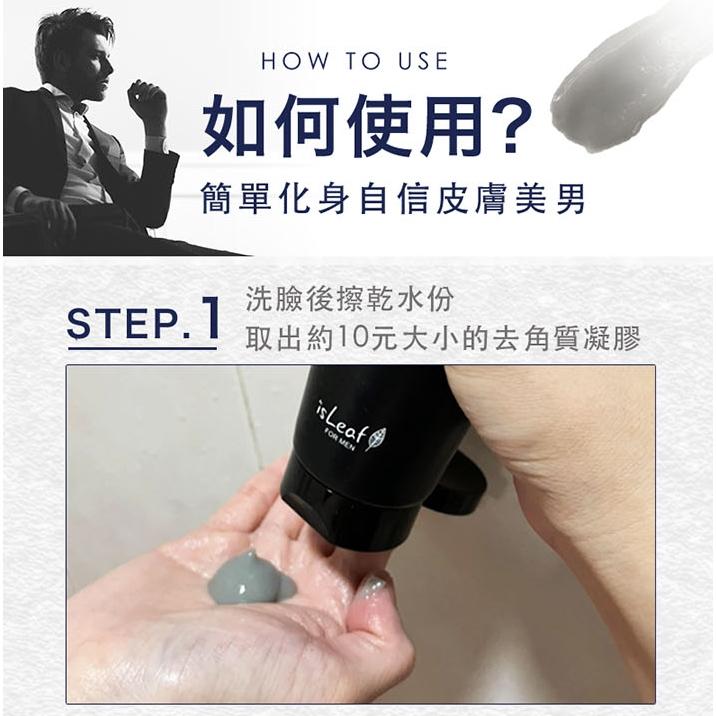 HOW TO USE

如何使用?

簡單化身自信皮膚美男

STEP.1

洗臉後擦乾水份
取出約10元大小的去角質凝膠

isLeaf
FOR MEN