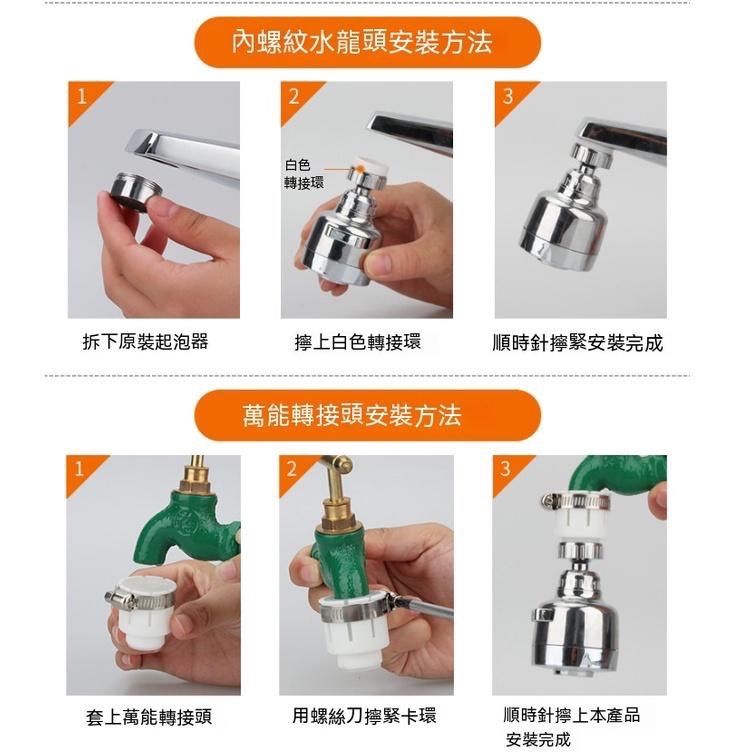 內螺紋水龍頭安裝方法

1

拆下原裝起泡器

2

白色轉接環

擰上白色轉接環

3

順時針擰緊安裝完成

萬能轉接頭安裝方法

1

套上萬能轉接頭

2

用螺絲刀擰緊卡環

3

順時針擰上本產品安裝完成