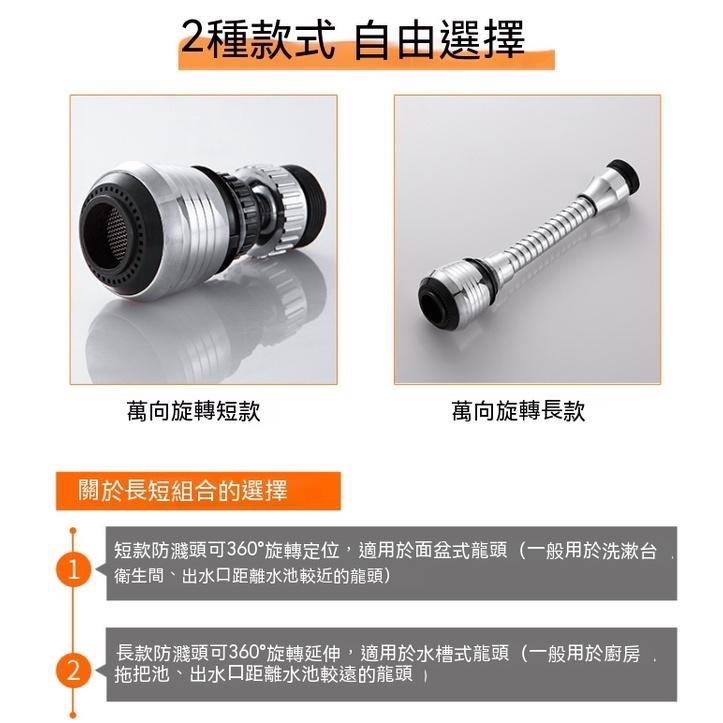 2種款式 自由選擇

萬向旋轉短款

萬向旋轉長款

關於長短組合的選擇

1

短款防濺頭可360°旋轉定位，適用於面盆式龍頭（一般用於洗漱台、衛生間、出水口距離水池較近的龍頭）

2

長款防濺頭可360°旋轉延伸，適用於水槽式龍頭（一般用於廚房、拖把池、出水口距離水池較遠的龍頭）