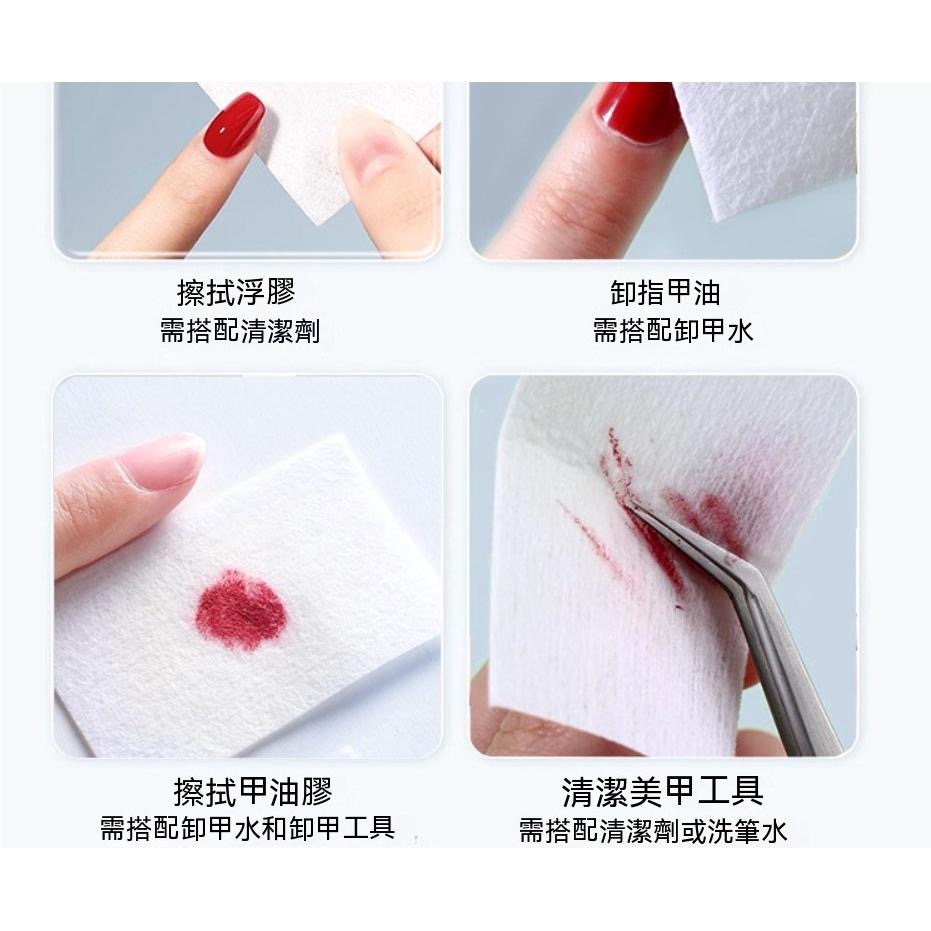 擦拭浮膠
需搭配清潔劑

卸指甲油
需搭配卸甲水

擦拭甲油膠
需搭配卸甲水和卸甲工具

清潔美甲工具
需搭配清潔劑或洗筆水