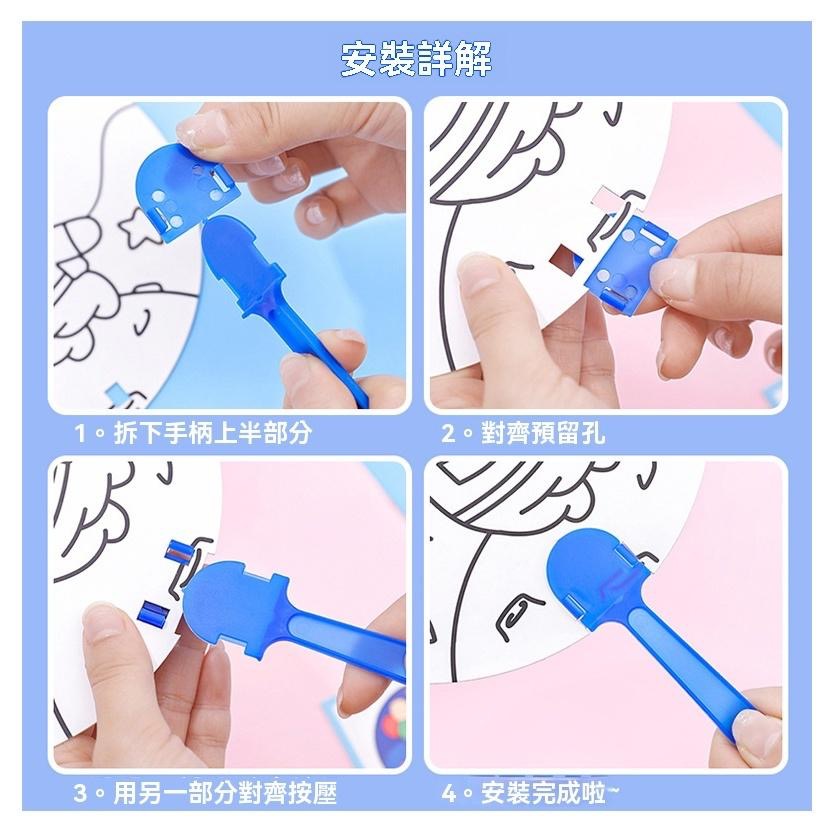 安裝詳解

1。拆下手柄上半部分

2。對齊預留孔

3。用另一部分對齊按壓

4。安裝完成啦~