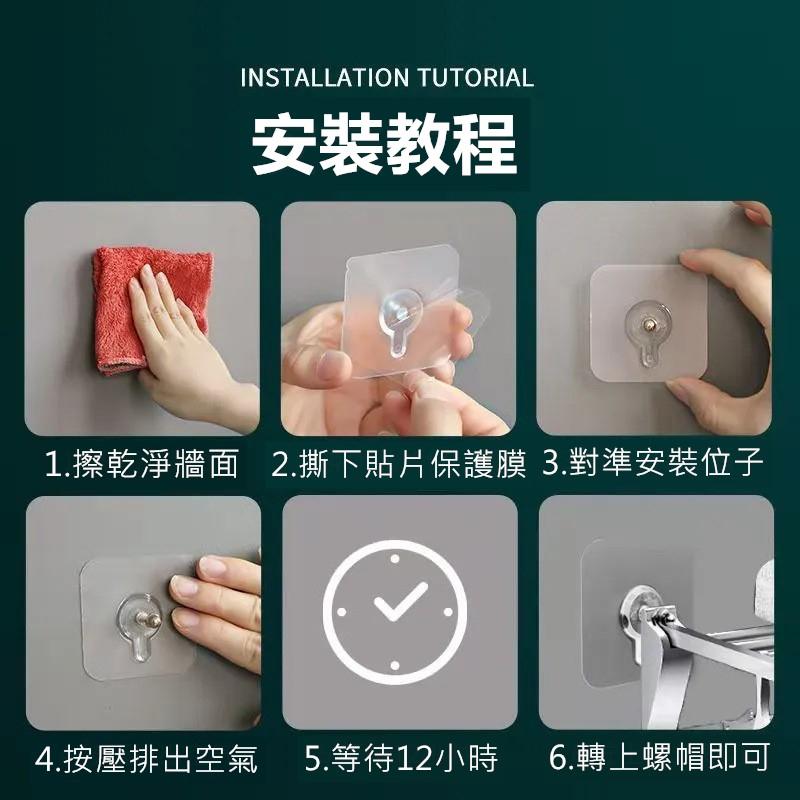 INSTALLATION TUTORIAL

安裝教程

1.擦乾淨牆面
2.撕下貼片保護膜
3.對準安裝位子
4.按壓排出空氣
5.等待12小時
6.轉上螺帽即可