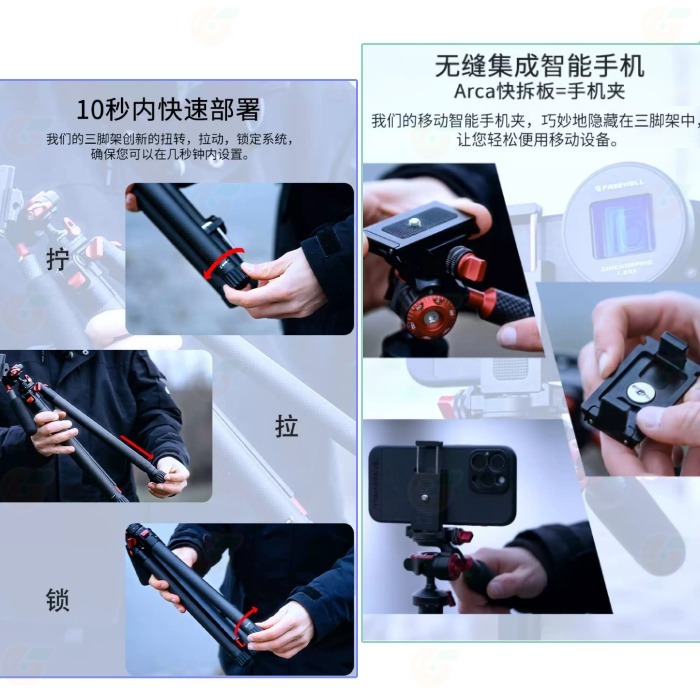 10秒内快速部署

我们的三脚架创新的扭转，拉动，锁定系统，确保您可以在几秒钟内设置。

拧

拉

锁

无缝集成智能手机

Arca快拆板=手机夹

我们的移动智能手机夹，巧妙地隐藏在三脚架中，让您轻松便用移动设备。

FREEWELL

CINEMORPHIC

1.55X