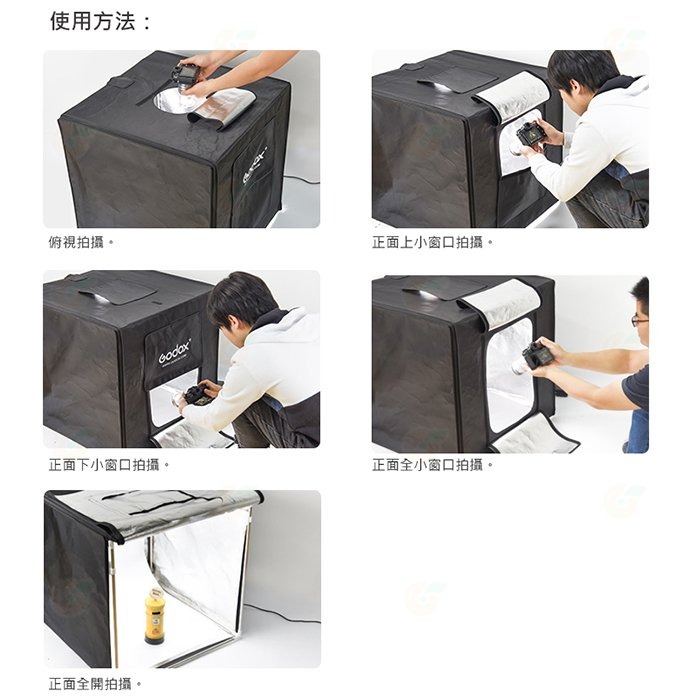 使用方法：

Godox

俯視拍攝。

正面上小窗口拍攝。

Godox

正面下小窗口拍攝。

正面全小窗口拍攝。

正面全開拍攝。