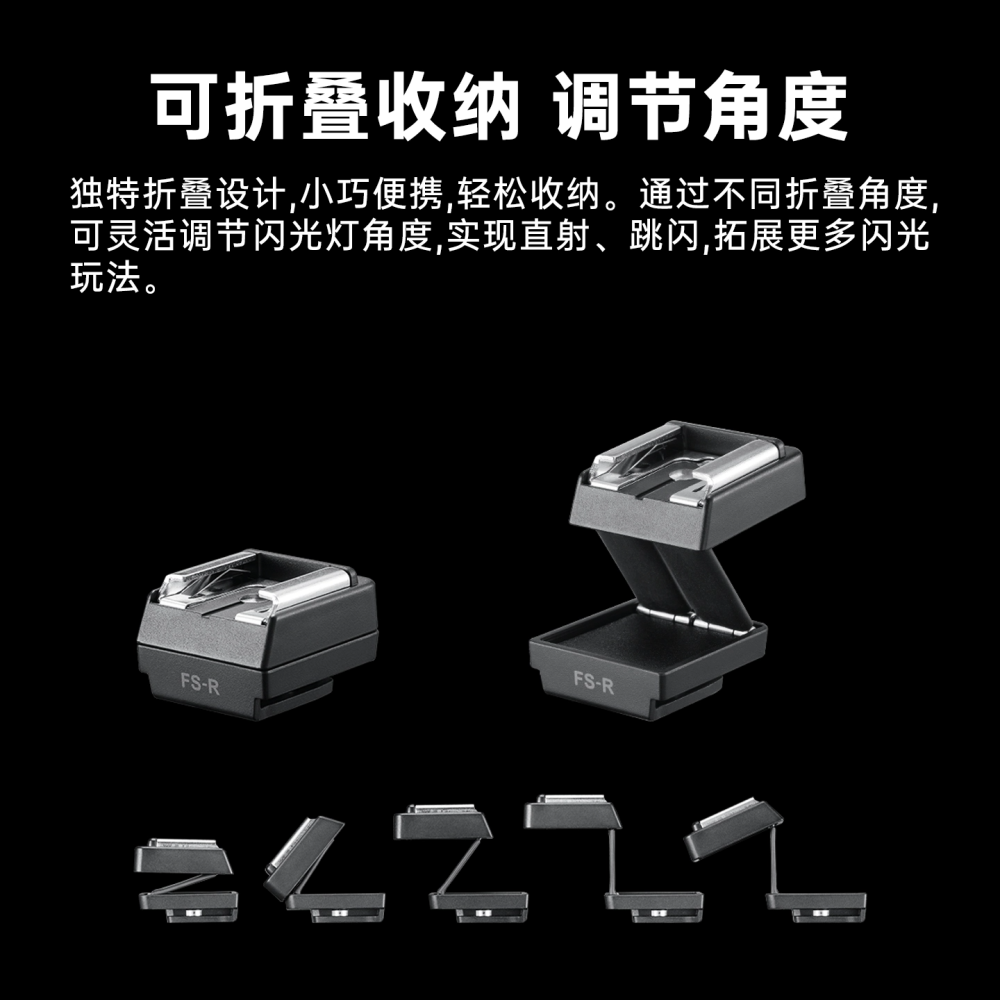 可折叠收纳 调节角度

独特折叠设计,小巧便携,轻松收纳。通过不同折叠角度,可灵活调节闪光灯角度,实现直射、跳闪,拓展更多闪光玩法。

FS-R

FS-R