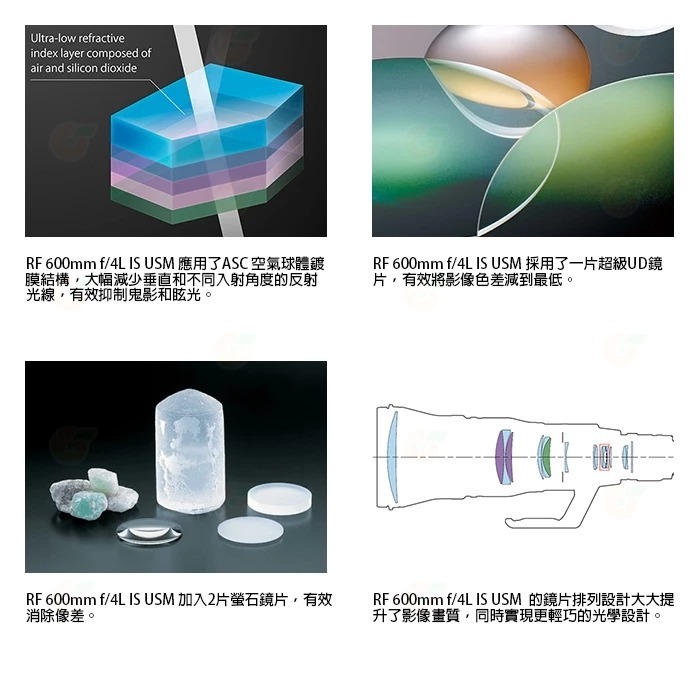 Ultra-low refractive index layer composed of air and silicon dioxide

RF 600mm f/4L IS USM 應用了ASC 空氣球體鍍膜結構，大幅減少垂直和不同入射角度的反射光線，有效抑制鬼影和眩光。

RF 600mm f/4L IS USM 採用了一片超級UD鏡片，有效將影像色差減到最低。

RF 600mm f/4L IS USM 加入2片螢石鏡片，有效消除像差。

RF 600mm f/4L IS USM 的鏡片排列設計大大提升了影像畫質，同時實現更輕巧的光學設計。