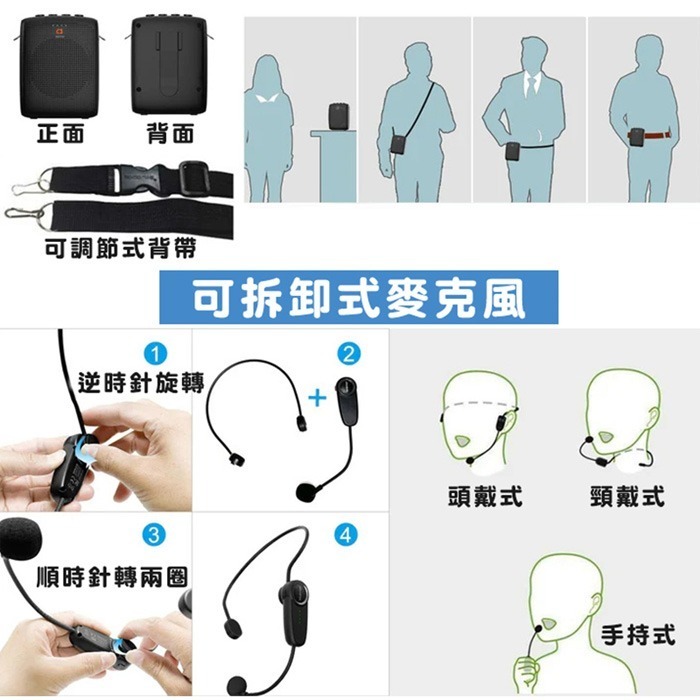 正面

背面

可調節式背帶

可拆卸式麥克風

1
逆時針旋轉

2
+

3
順時針轉兩圈

4

頭戴式

頸戴式

手持式