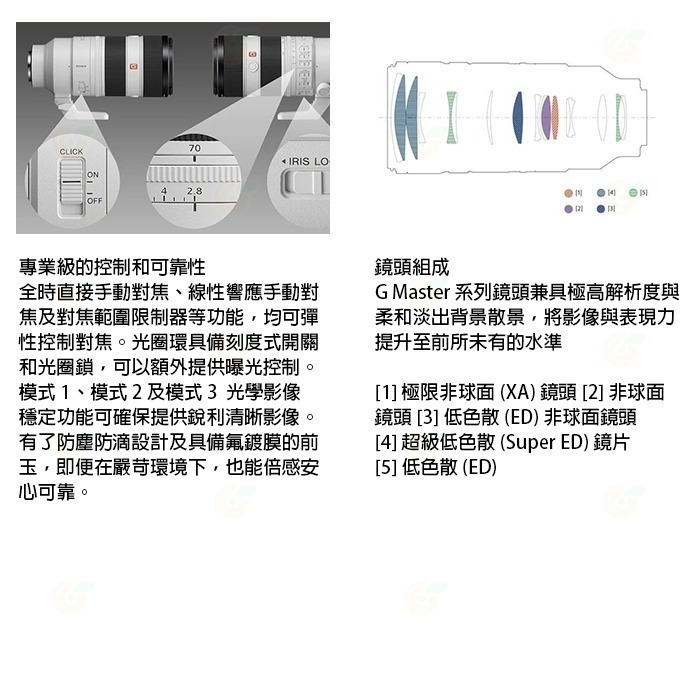 CLICK
ON
OFF
70
4 2.8
IRIS LO

[1] [4] [5]
[2] [3]

專業級的控制和可靠性
全時直接手動對焦、線性響應手動對焦及對焦範圍限制器等功能，均可彈性控制對焦。光圈環具備刻度式開關和光圈鎖，可以額外提供曝光控制。模式 1、模式 2 及模式 3 光學影像穩定功能可確保提供銳利清晰影像。有了防塵防滴設計及具備氟鍍膜的前玉，即便在嚴苛環境下，也能倍感安心可靠。

鏡頭組成
G Master 系列鏡頭兼具極高解析度與柔和淡出背景散景，將影像與表現力提升至前所未有的水準

[1] 極限非球面 (XA) 鏡頭 [2] 非球面鏡頭 [3] 低色散 (ED) 非球面鏡頭
[4] 超級低色散 (Super ED) 鏡片
[5] 低色散 (ED)