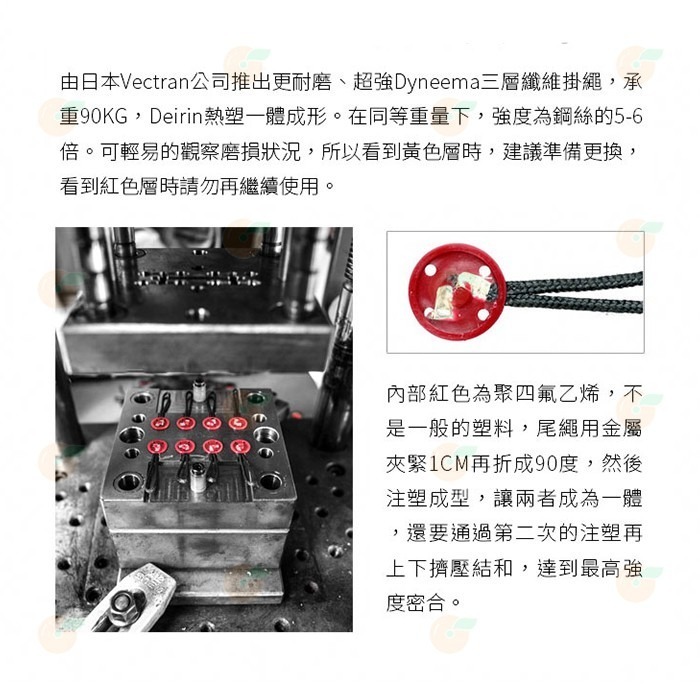 由日本Vectran公司推出更耐磨、超強Dyneema三層纖維掛繩，承重90KG，Deirin熱塑一體成形。在同等重量下，強度為鋼絲的5-6倍。可輕易的觀察磨損狀況，所以看到黃色層時，建議準備更換，看到紅色層時請勿再繼續使用。

內部紅色為聚四氟乙烯，不是一般的塑料，尾繩用金屬夾緊1CM再折成90度，然後注塑成型，讓兩者成為一體，還要通過第二次的注塑再上下擠壓結和，達到最高強度密合。