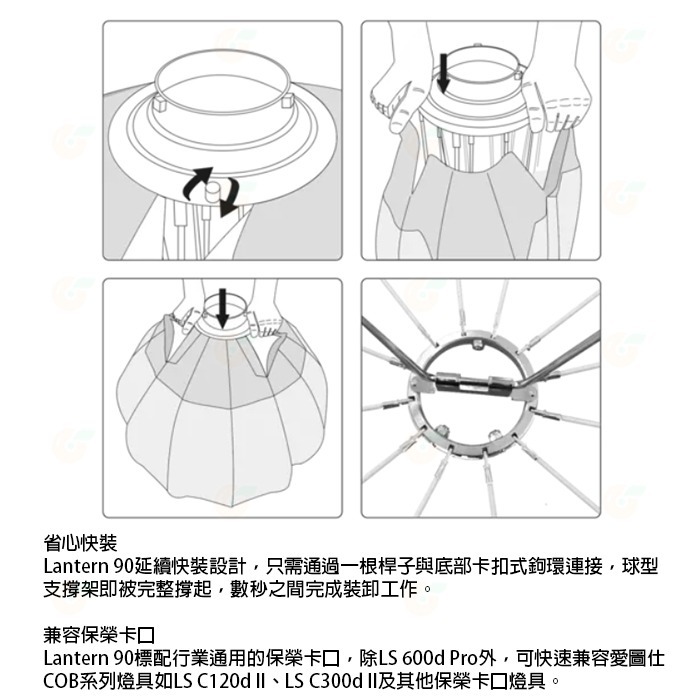 省心快裝
Lantern 90延續快裝設計，只需通過一根桿子與底部卡扣式鉤環連接，球型支撐架即被完整撐起，數秒之間完成裝卸工作。

兼容保榮卡口
Lantern 90標配行業通用的保榮卡口，除LS 600d Pro外，可快速兼容愛圖仕COB系列燈具如LS C120d II、LS C300d II及其他保榮卡口燈具。