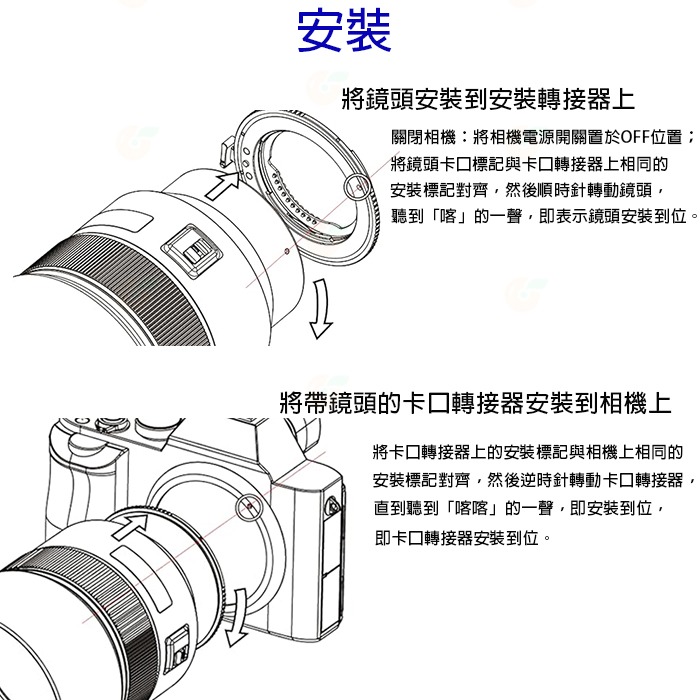 安裝

將鏡頭安裝到安裝轉接器上

關閉相機：將相機電源開關置於OFF位置；將鏡頭卡口標記與卡口轉接器上相同的安裝標記對齊，然後順時針轉動鏡頭，聽到「喀」的一聲，即表示鏡頭安裝到位。

將帶鏡頭的卡口轉接器安裝到相機上

將卡口轉接器上的安裝標記與相機上相同的安裝標記對齊，然後逆時針轉動卡口轉接器，直到聽到「喀喀」的一聲，即安裝到位，即卡口轉接器安裝到位。