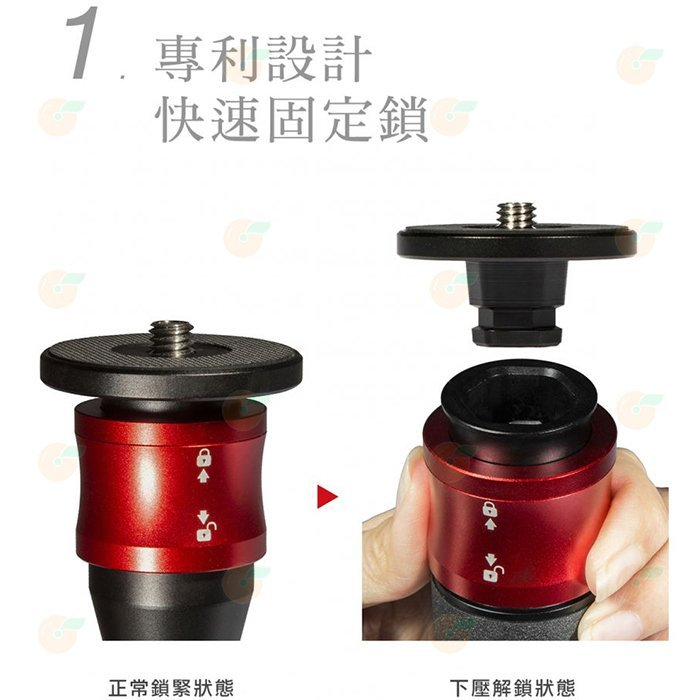 1. 專利設計
快速固定鎖

正常鎖緊狀態

下壓解鎖狀態