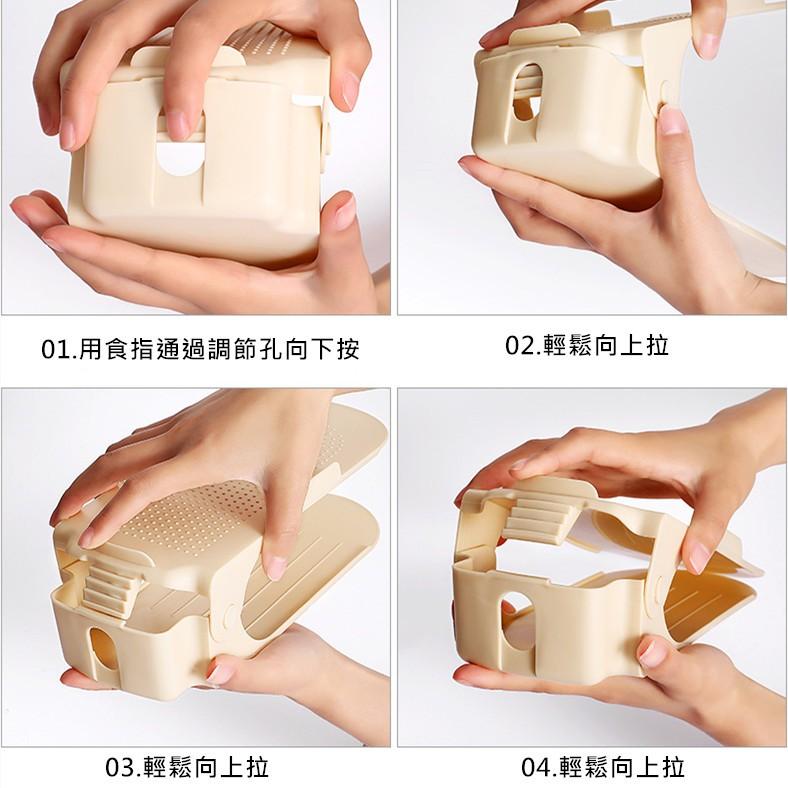 01.用食指通過調節孔向下按

02.輕鬆向上拉

03.輕鬆向上拉

04.輕鬆向上拉