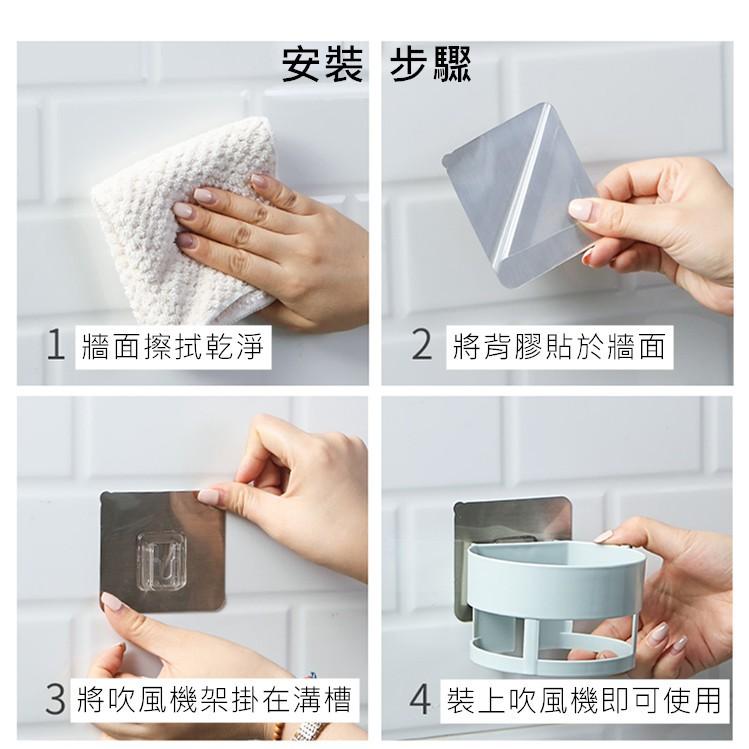 安裝 步驟

1 牆面擦拭乾淨

2 將背膠貼於牆面

3 將吹風機架掛在溝槽

4 裝上吹風機即可使用