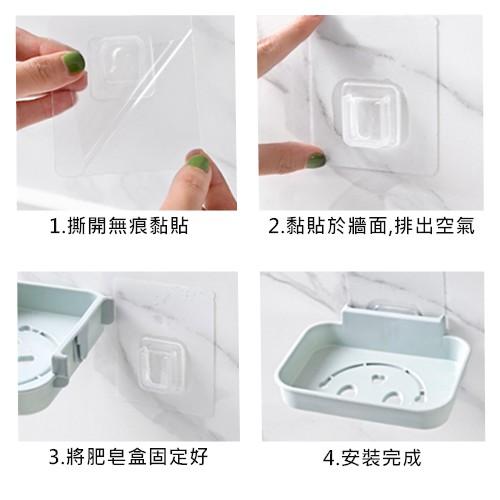 1.撕開無痕黏貼

2.黏貼於牆面,排出空氣

3.將肥皂盒固定好

4.安裝完成